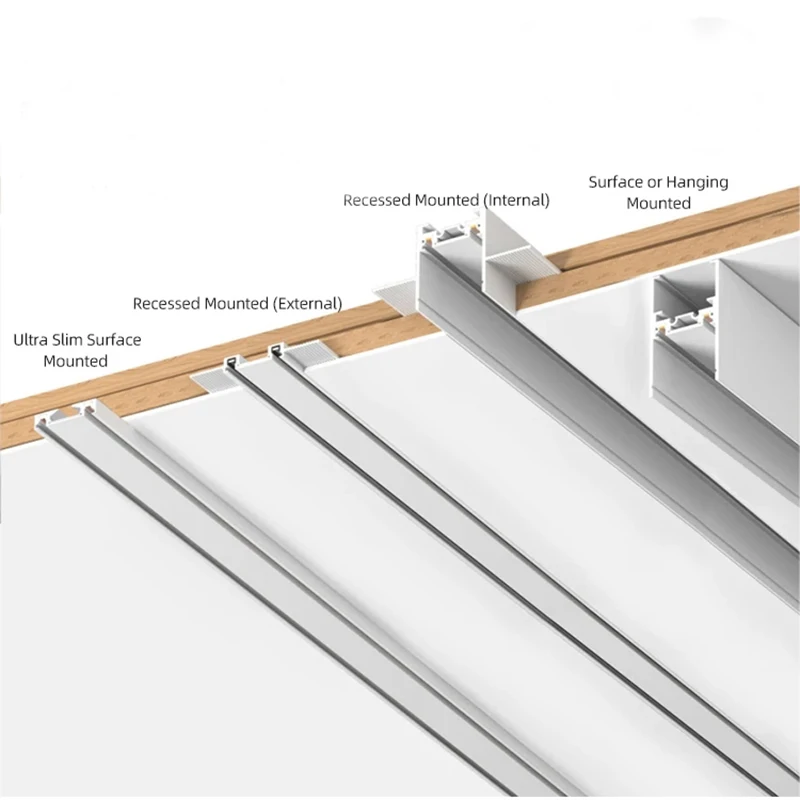 Surface or Hanging Mounted

Recessed Mounted (Internal)

Recessed Mounted (External)

Ultra Slim Surface Mounted