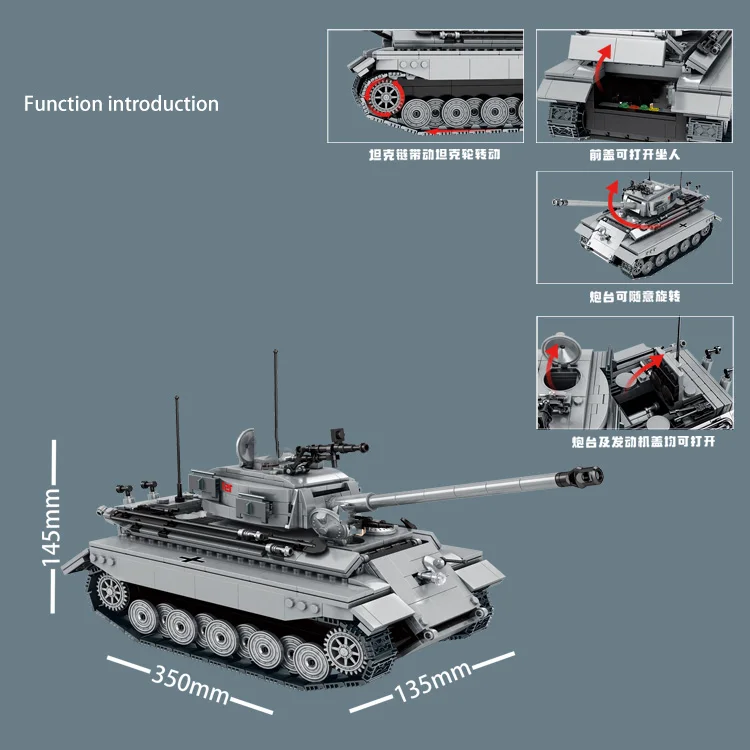 Function introduction

坦克链带动坦克轮转动

前盖可打开坐人

炮台可随意旋转

炮台及发动机盖均可打开

145mm

350mm

135mm