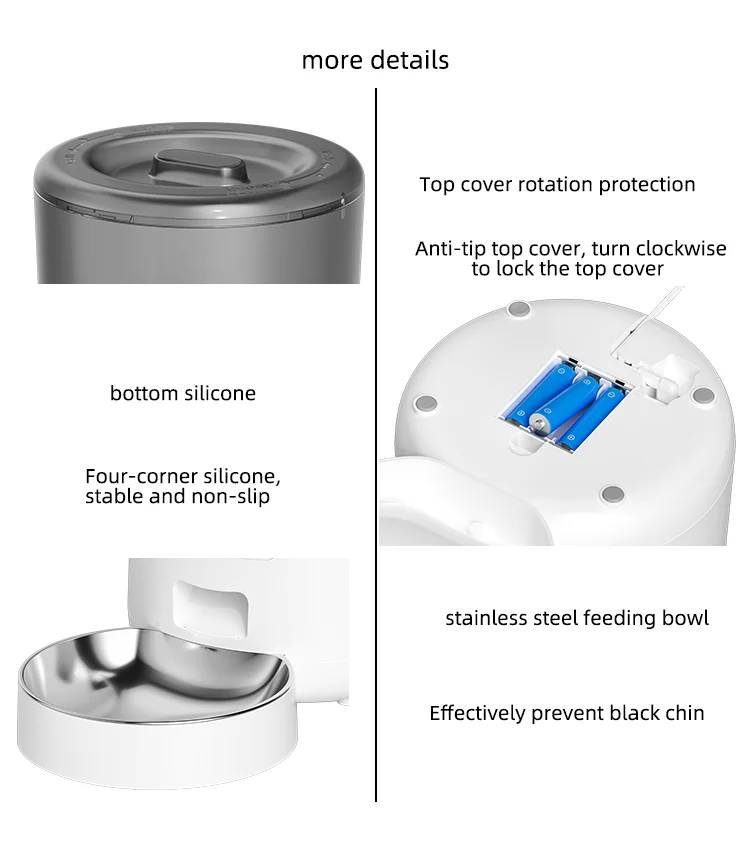 more details

Top cover rotation protection

Anti-tip top cover, turn clockwise to lock the top cover

bottom silicone

Four-corner silicone, stable and non-slip

stainless steel feeding bowl

Effectively prevent black chin