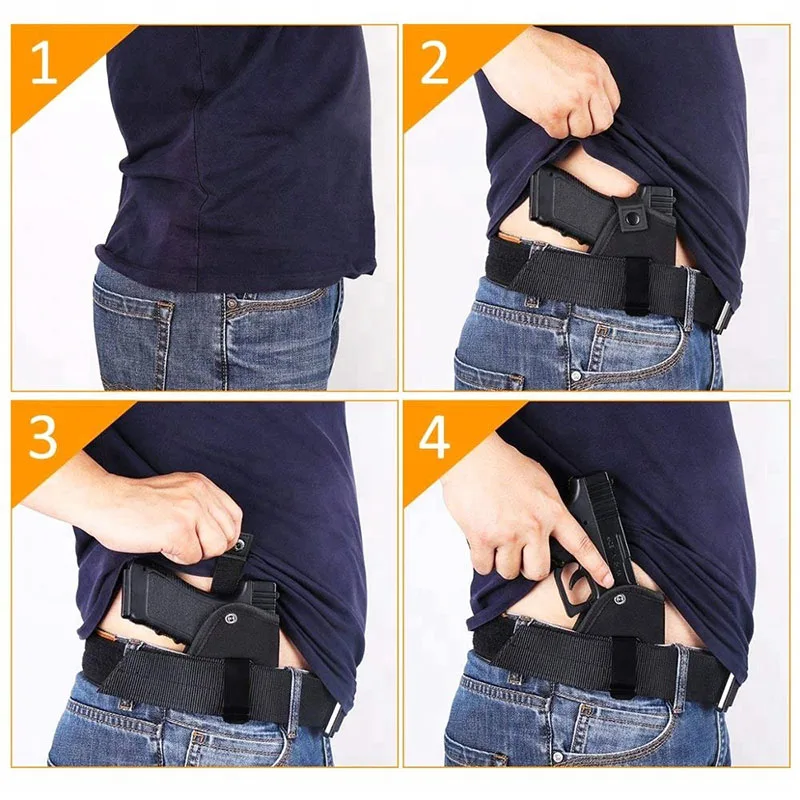 1

2

3

4