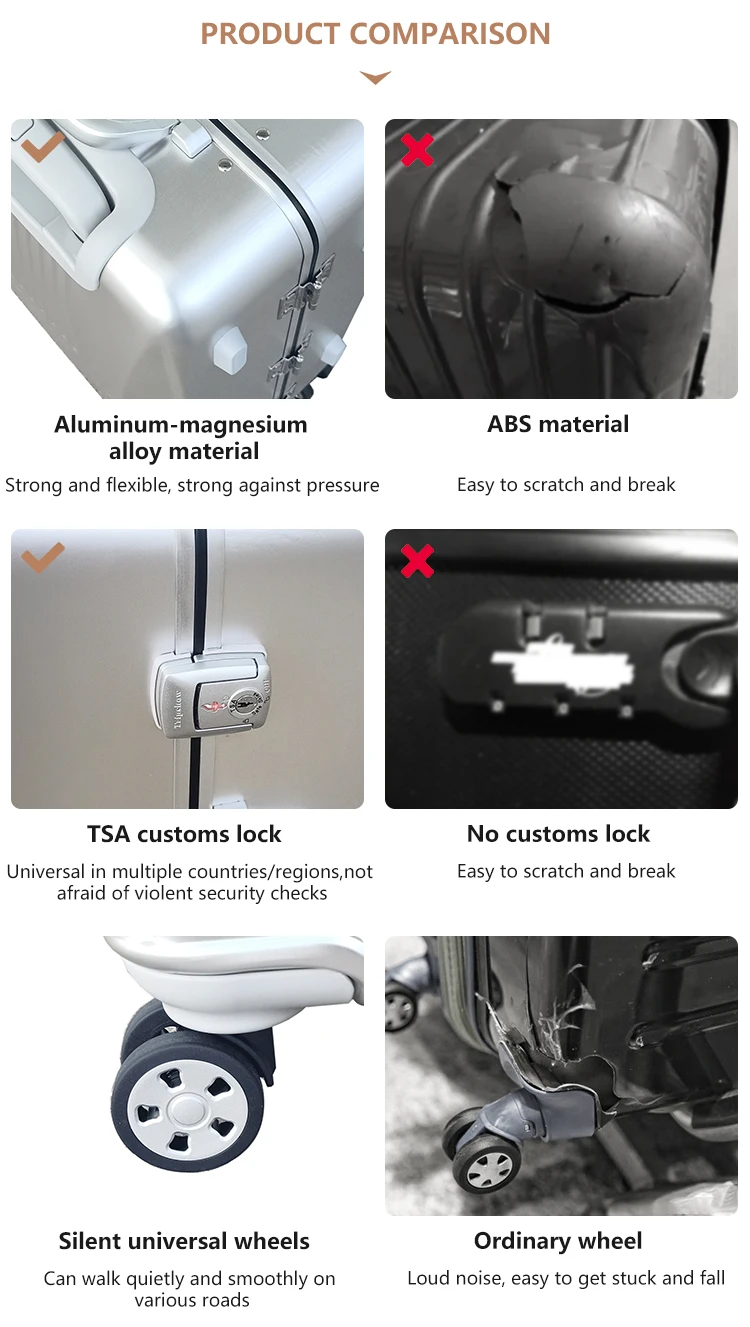 PRODUCT COMPARISON

Aluminum-magnesium alloy material

Strong and flexible, strong against pressure

ABS material

Easy to scratch and break

TSA customs lock

Universal in multiple countries/regions,not afraid of violent security checks

No customs lock

Easy to scratch and break

Silent universal wheels

Can walk quietly and smoothly on various roads

Ordinary wheel

Loud noise, easy to get stuck and fall