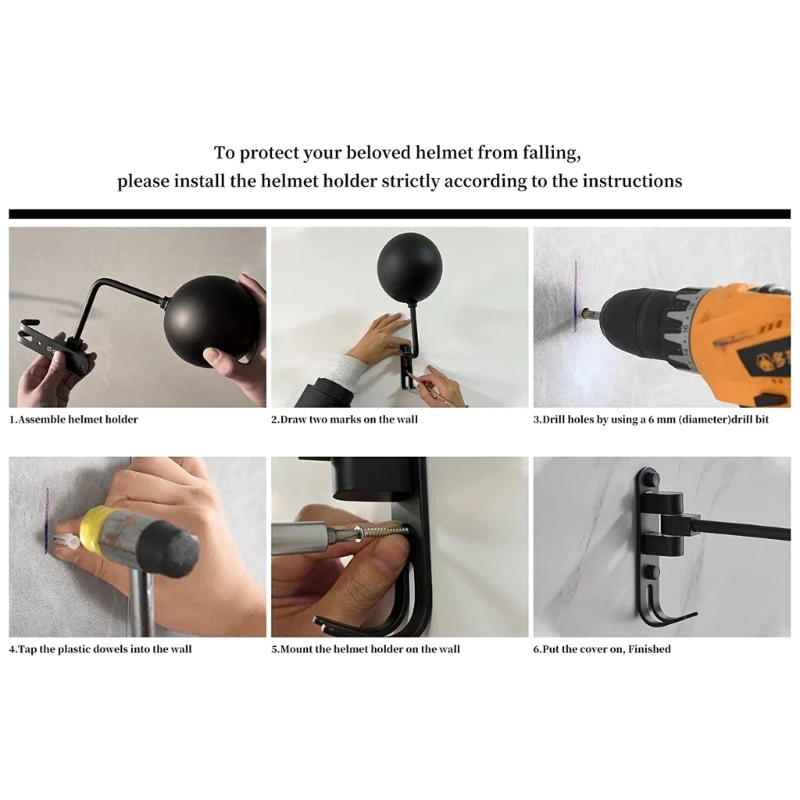 To protect your beloved helmet from falling,
please install the helmet holder strictly according to the instructions

1.Assemble helmet holder

2.Draw two marks on the wall

3.Drill holes by using a 6 mm (diameter)drill bit

4.Tap the plastic dowels into the wall

5.Mount the helmet holder on the wall

6.Put the cover on, Finished