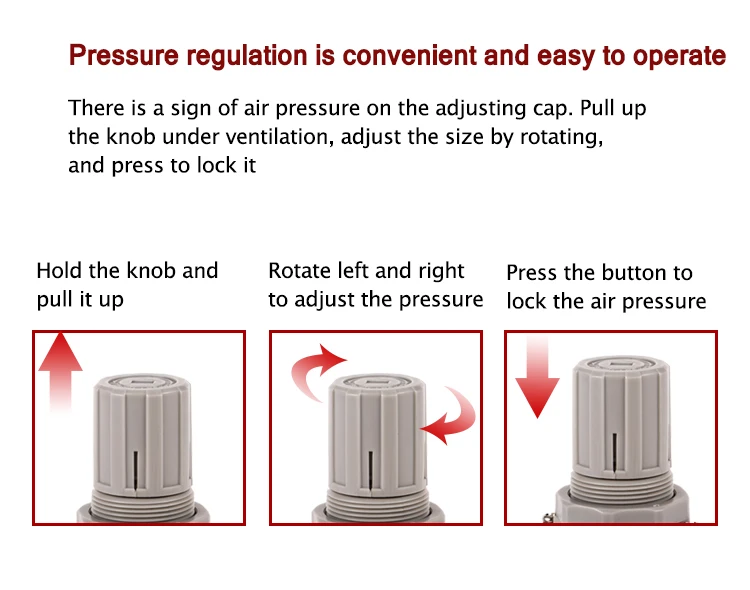 Pressure regulation is convenient and easy to operate

There is a sign of air pressure on the adjusting cap. Pull up the knob under ventilation, adjust the size by rotating, and press to lock it

Hold the knob and pull it up

Rotate left and right to adjust the pressure

Press the button to lock the air pressure