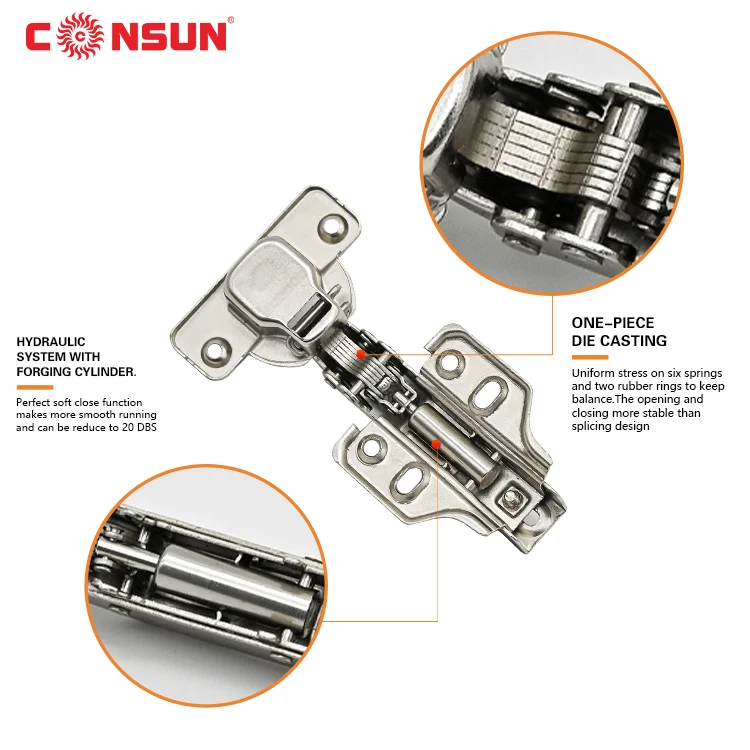 CONSUN®

HYDRAULIC SYSTEM WITH FORGING CYLINDER.

Perfect soft close function makes more smooth running and can be reduce to 20 DBS

ONE-PIECE DIE CASTING

Uniform stress on six springs and two rubber rings to keep balance.The opening and closing more stable than splicing design