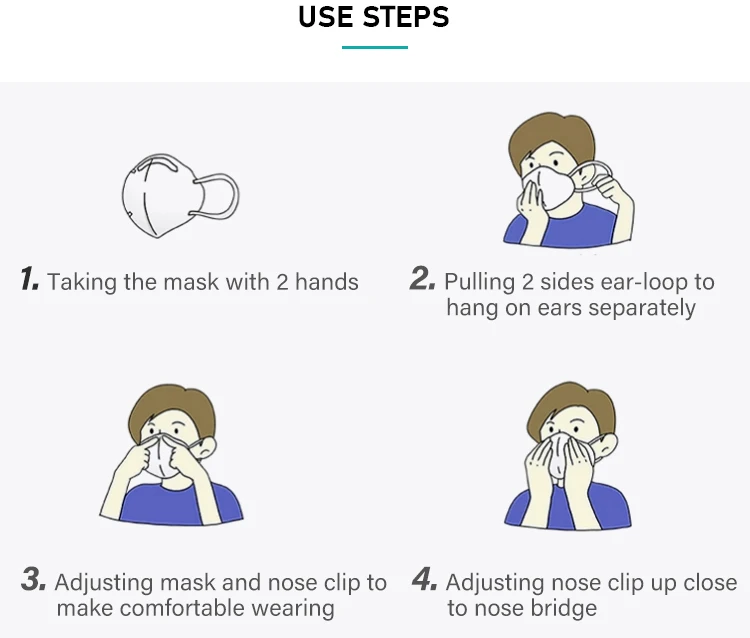 USE STEPS

1. Taking the mask with 2 hands

2. Pulling 2 sides ear-loop to hang on ears separately

3. Adjusting mask and nose clip to make comfortable wearing

4. Adjusting nose clip up close to nose bridge