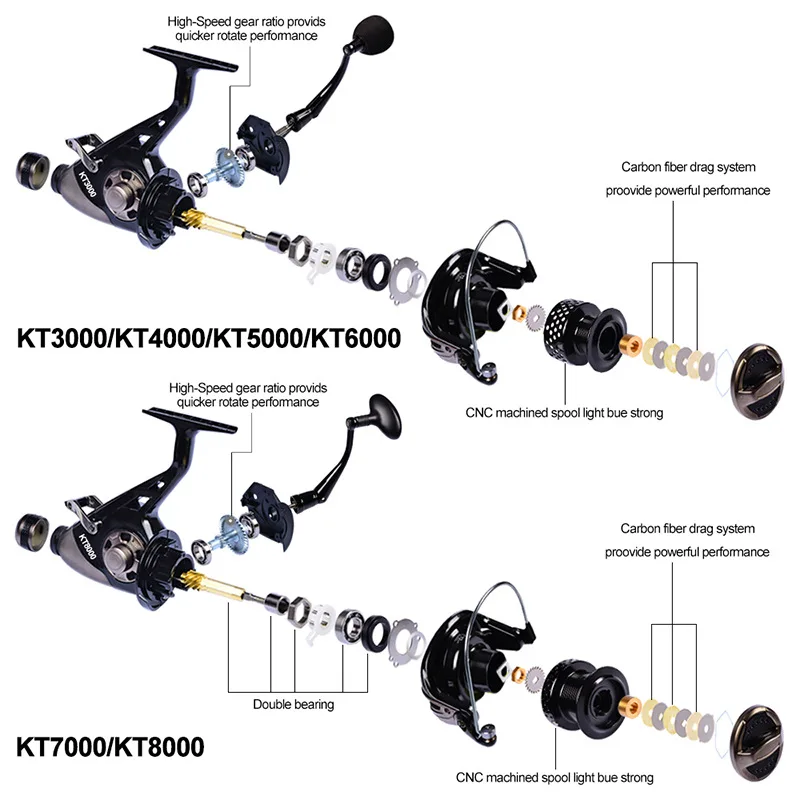 High-Speed gear ratio provids quicker rotate performance

KT3000

Carbon fiber drag system proovide powerful performance

KT3000/KT4000/KT5000/KT6000

CNC machined spool light bue strong

High-Speed gear ratio provids quicker rotate performance

KT8000

Carbon fiber drag system proovide powerful performance

Double bearing

KT7000/KT8000

CNC machined spool light bue strong