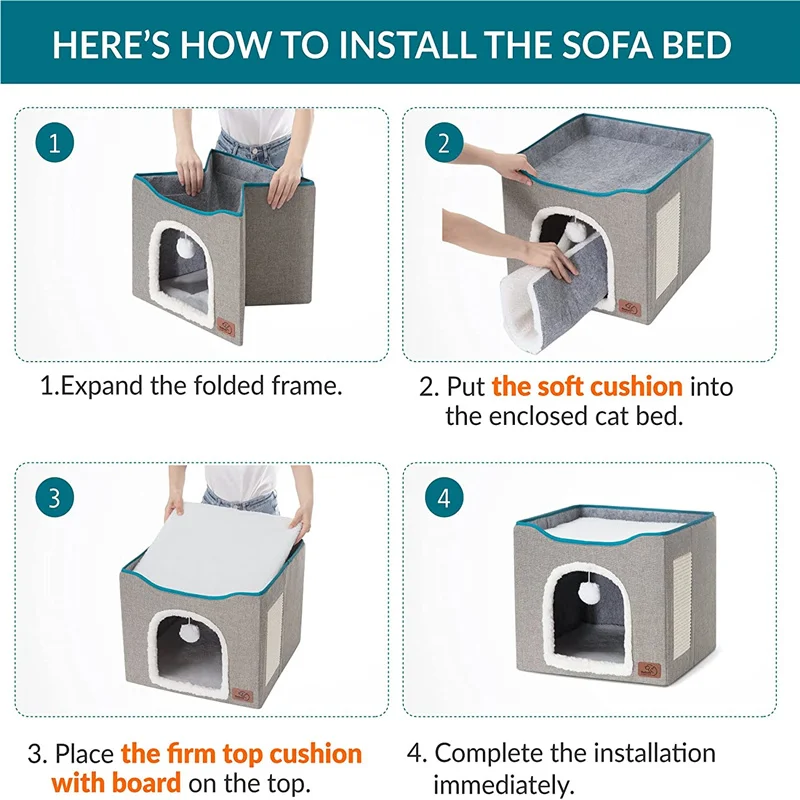 HERE'S HOW TO INSTALL THE SOFA BED

1

1.Expand the folded frame.

2

2. Put the soft cushion into the enclosed cat bed.

3

3. Place the firm top cushion with board on the top.

4

4. Complete the installation immediately.