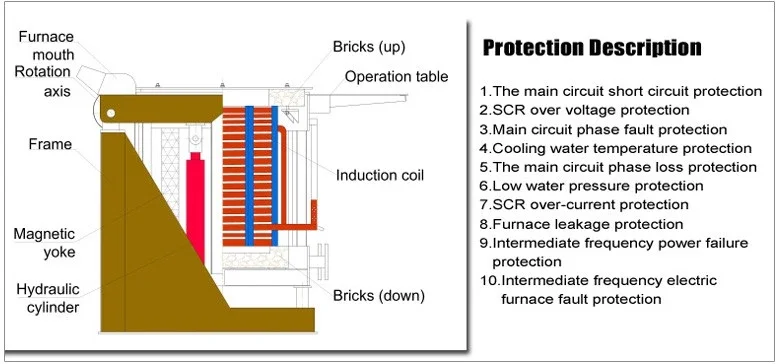 Furnace mouth

Rotation axis

Frame

Magnetic yoke

Hydraulic cylinder

Bricks (up)

Operation table

Induction coil

Bricks (down)

Protection Description

1.The main circuit short circuit protection
2.SCR over voltage protection
3.Main circuit phase fault protection
4.Cooling water temperature protection
5.The main circuit phase loss protection
6.Low water pressure protection
7.SCR over-current protection
8.Furnace leakage protection
9.Intermediate frequency power failure protection
10.Intermediate frequency electric furnace fault protection