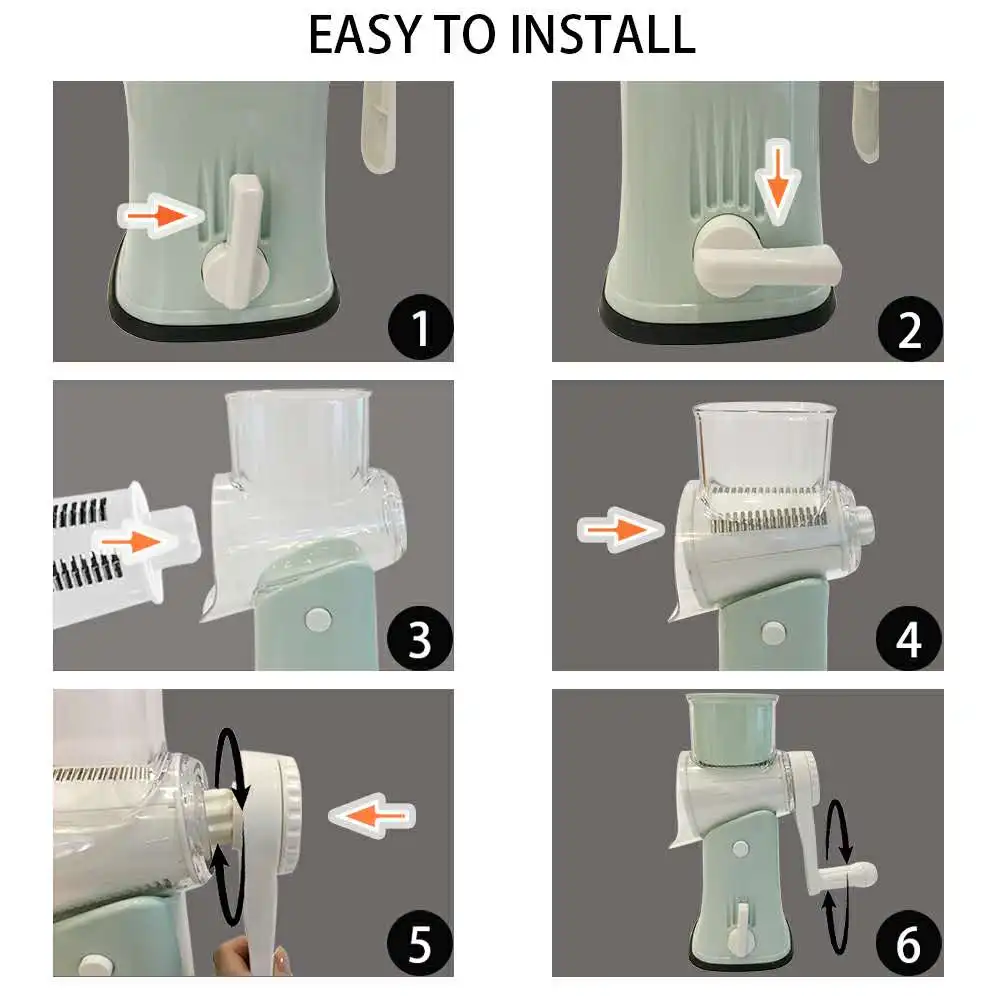 EASY TO INSTALL

1

2

3

4

5

6