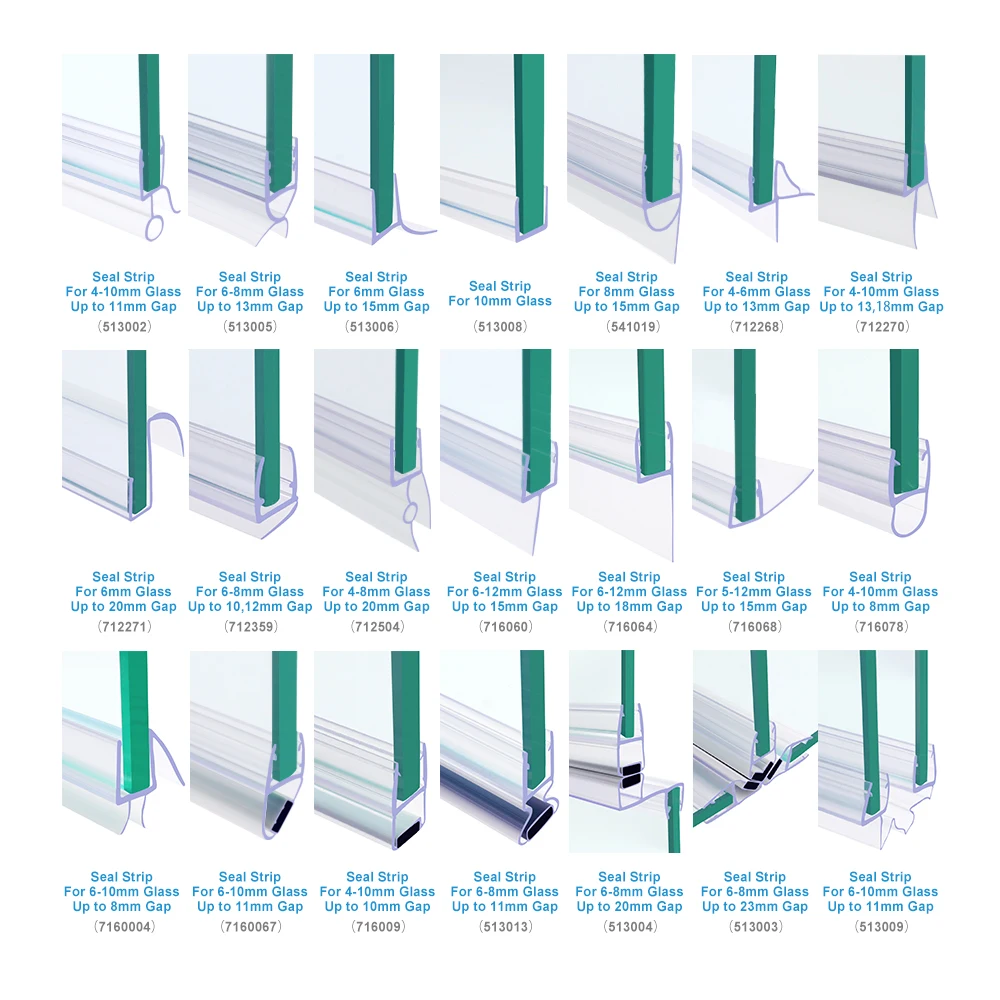 Seal Strip
For 4-10mm Glass
Up to 11mm Gap
(513002)

Seal Strip
For 6-8mm Glass
Up to 13mm Gap
(513005)

Seal Strip
For 6mm Glass
Up to 15mm Gap
(513006)

Seal Strip
For 10mm Glass
(513008)

Seal Strip
For 8mm Glass
Up to 15mm Gap
(541019)

Seal Strip
For 4-6mm Glass
Up to 13mm Gap
(712268)

Seal Strip
For 4-10mm Glass
Up to 13,18mm Gap
(712270)

Seal Strip
For 6mm Glass
Up to 20mm Gap
(712271)

Seal Strip
For 6-8mm Glass
Up to 10,12mm Gap
(712359)

Seal Strip
For 4-8mm Glass
Up to 20mm Gap
(712504)

Seal Strip
For 6-12mm Glass
Up to 15mm Gap
(716060)

Seal Strip
For 6-12mm Glass
Up to 18mm Gap
(716064)

Seal Strip
For 5-12mm Glass
Up to 15mm Gap
(716068)

Seal Strip
For 4-10mm Glass
Up to 8mm Gap
(716078)

Seal Strip
For 6-10mm Glass
Up to 8mm Gap
(7160004)

Seal Strip
For 6-10mm Glass
Up to 11mm Gap
(7160067)

Seal Strip
For 4-10mm Glass
Up to 10mm Gap
(716009)

Seal Strip
For 6-8mm Glass
Up to 11mm Gap
(513013)

Seal Strip
For 6-8mm Glass
Up to 20mm Gap
(513004)

Seal Strip
For 6-8mm Glass
Up to 23mm Gap
(513003)

Seal Strip
For 6-10mm Glass
Up to 11mm Gap
(513009)