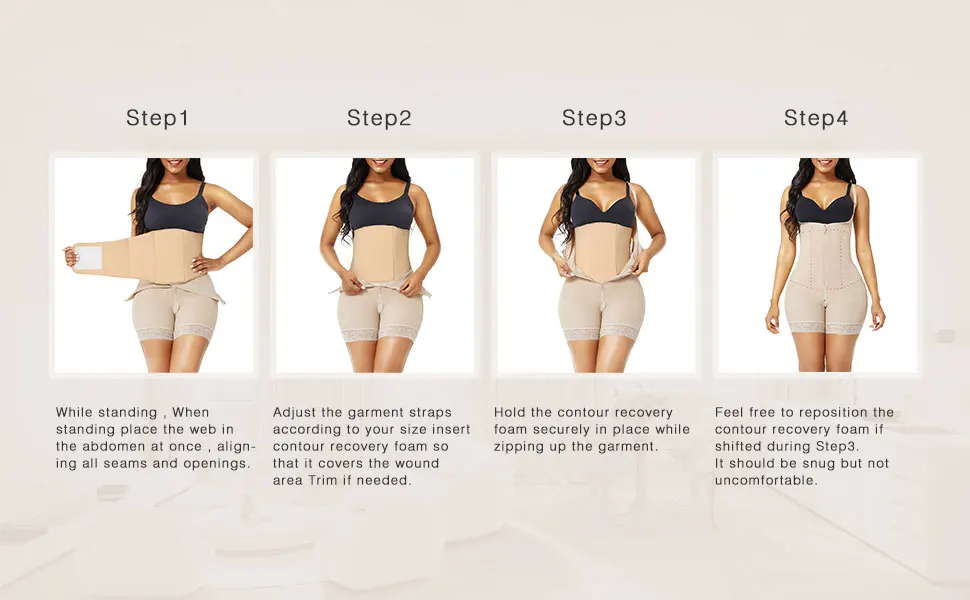 Step1

While standing , When standing place the web in the abdomen at once , aligning all seams and openings.

Step2

Adjust the garment straps according to your size insert contour recovery foam so that it covers the wound area Trim if needed.

Step3

Hold the contour recovery foam securely in place while zipping up the garment.

Step4

Feel free to reposition the contour recovery foam if shifted during Step3.
It should be snug but not uncomfortable.