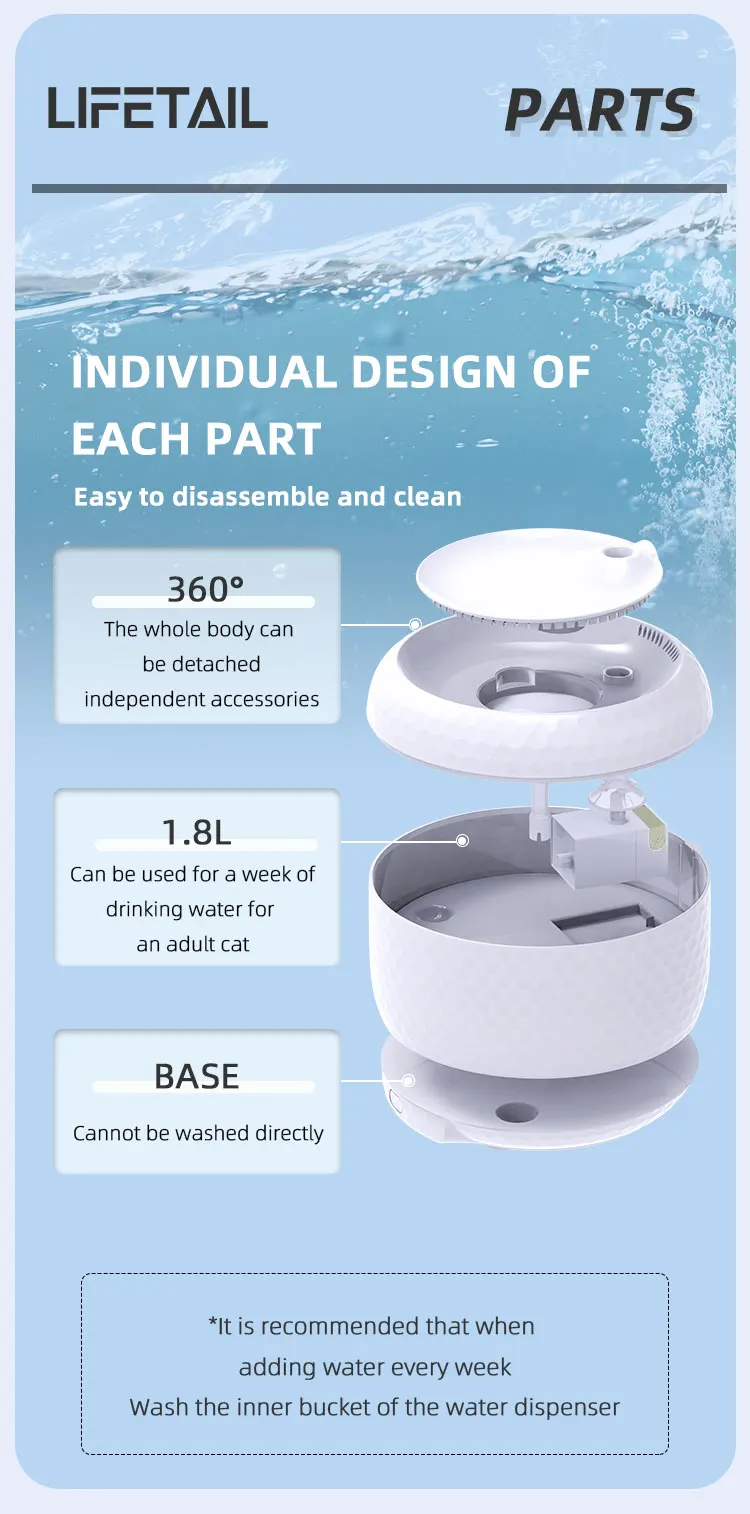 LIFETAIL

PARTS

INDIVIDUAL DESIGN OF EACH PART

Easy to disassemble and clean

360°

The whole body can be detached independent accessories

1.8L

Can be used for a week of drinking water for an adult cat

BASE

Cannot be washed directly

*It is recommended that when adding water every week Wash the inner bucket of the water dispenser