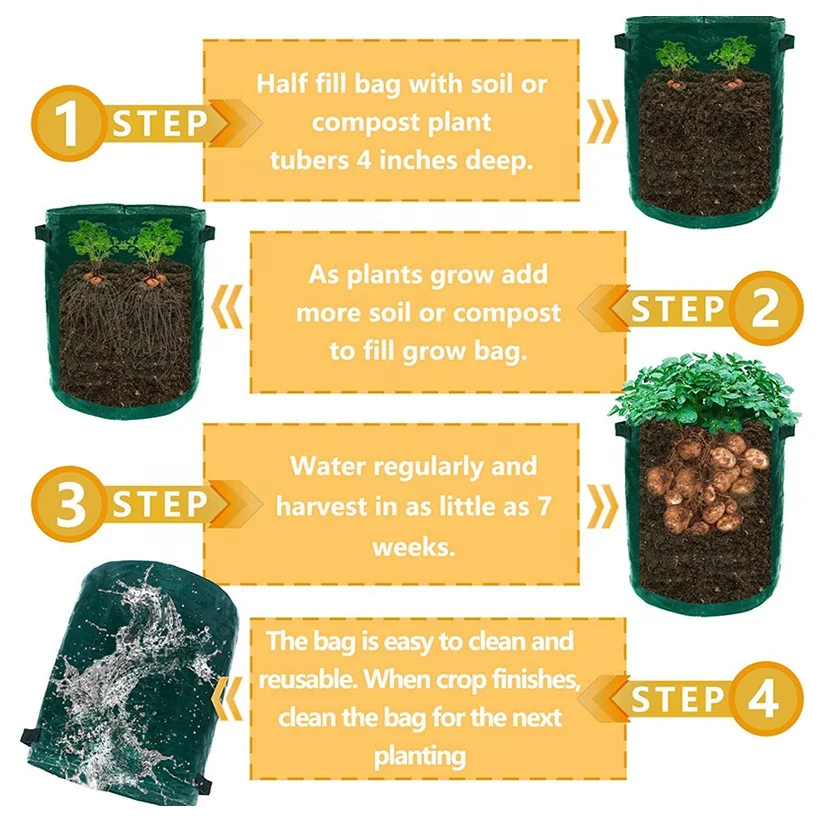 1 STEP

Half fill bag with soil or compost plant tubers 4 inches deep.

As plants grow add more soil or compost to fill grow bag.

STEP 2

3 STEP

Water regularly and harvest in as little as 7 weeks.

The bag is easy to clean and reusable. When crop finishes, clean the bag for the next planting

STEP 4