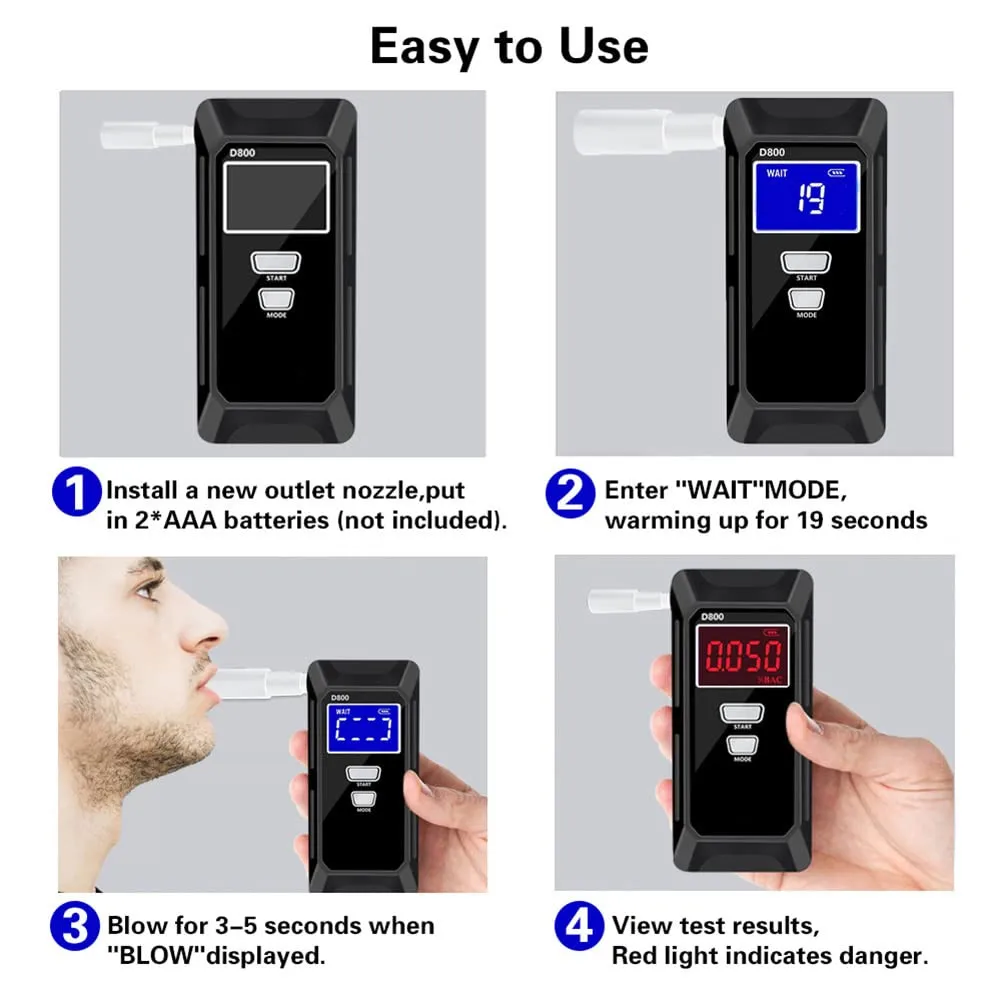 Easy to Use

D800

START

MODE

1 Install a new outlet nozzle,put in 2*AAA batteries (not included).

D800

WAIT

19

START

MODE

2 Enter "WAIT"MODE, warming up for 19 seconds

D800

WAIT

START

MODE

3 Blow for 3–5 seconds when "BLOW"displayed.

D800

0.050

%BAC

START

MODE

4 View test results, Red light indicates danger.