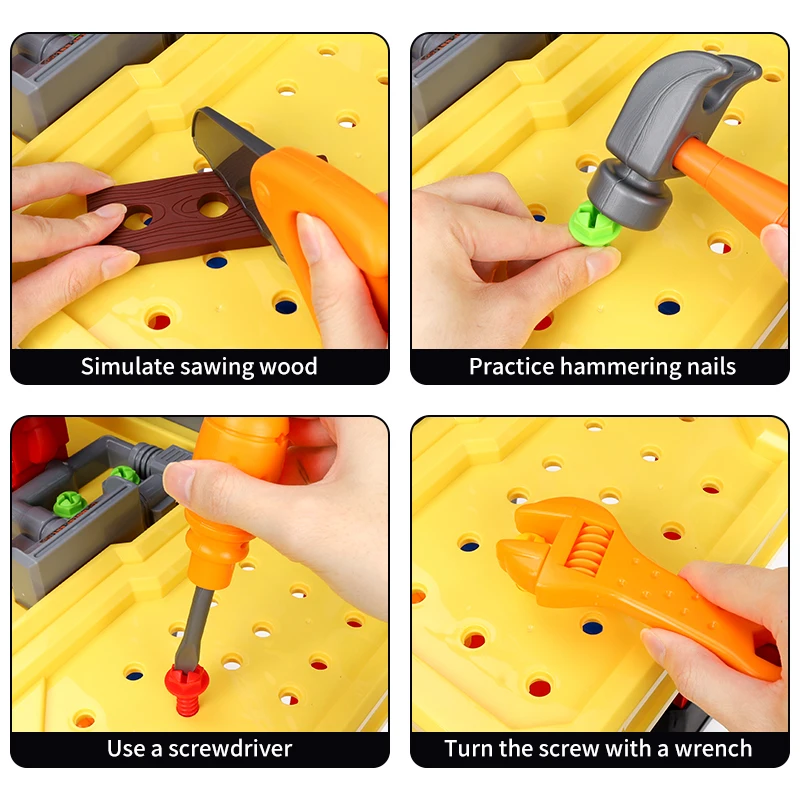 Simulate sawing wood

Practice hammering nails

Use a screwdriver

Turn the screw with a wrench