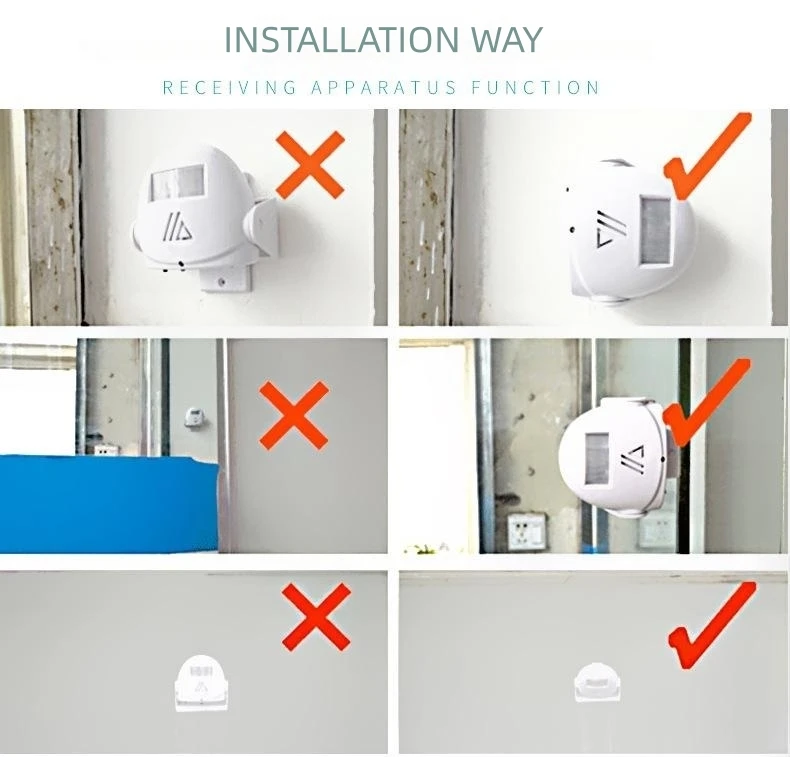 INSTALLATION WAY

RECEIVING APPARATUS FUNCTION