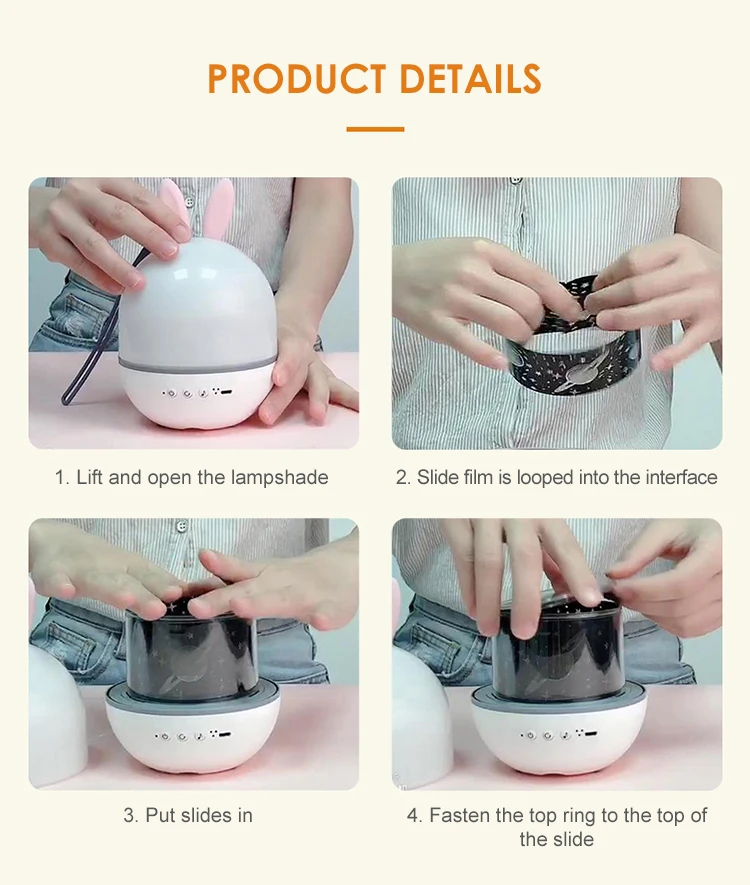 PRODUCT DETAILS

1. Lift and open the lampshade

2. Slide film is looped into the interface

3. Put slides in

4. Fasten the top ring to the top of the slide