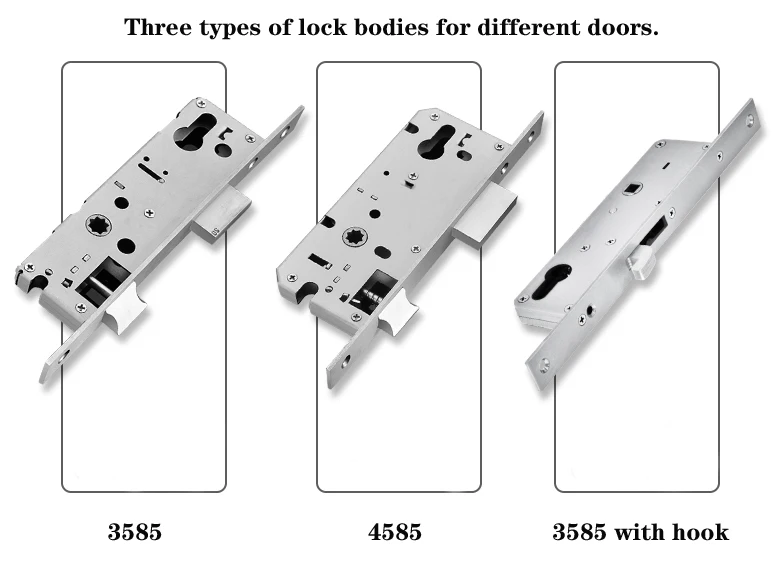 Three types of lock bodies for different doors.

3585

4585

3585 with hook