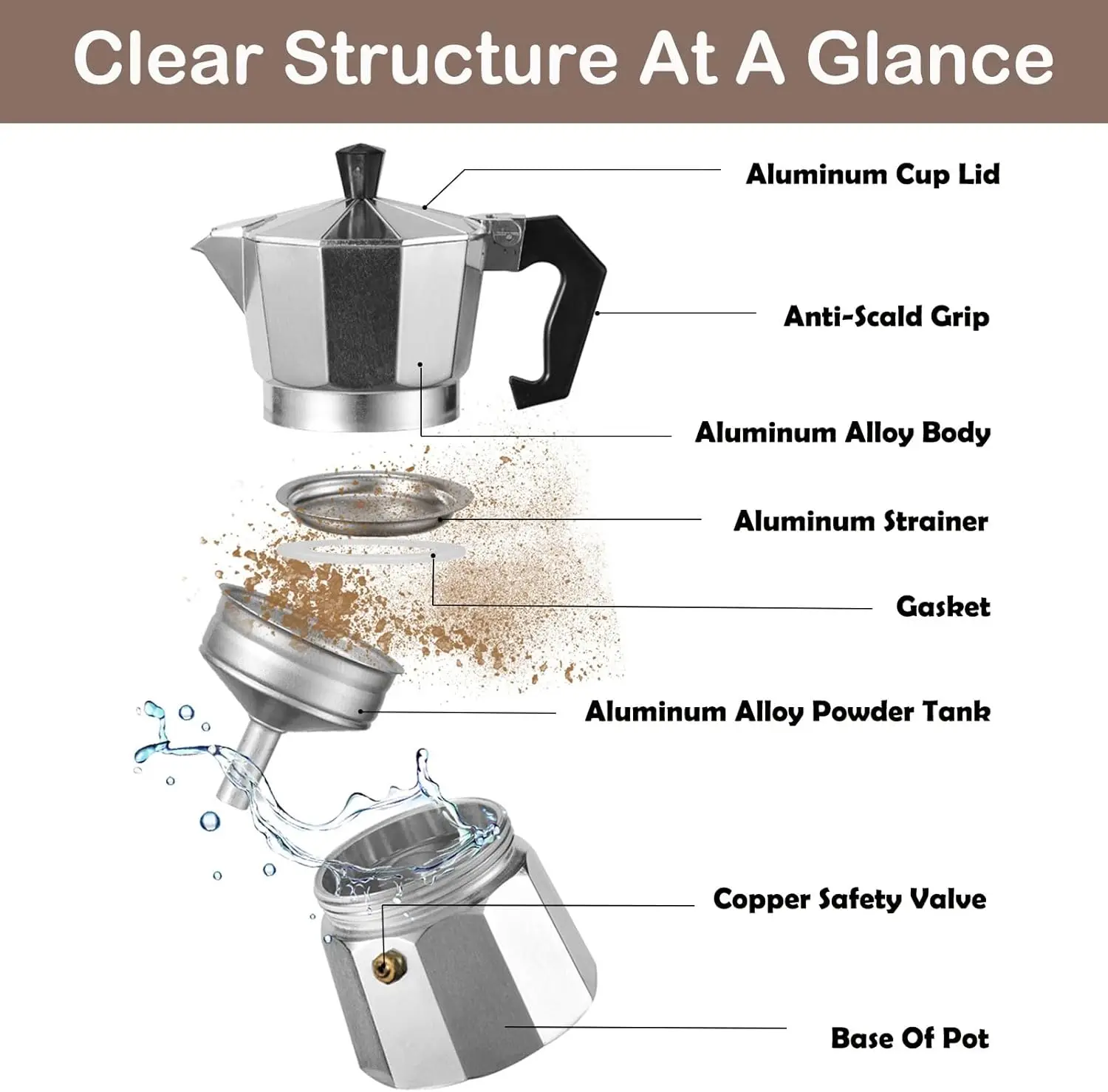 Clear Structure At A Glance

Aluminum Cup Lid

Anti-Scald Grip

Aluminum Alloy Body

Aluminum Strainer

Gasket

Aluminum Alloy Powder Tank

Copper Safety Valve

Base Of Pot