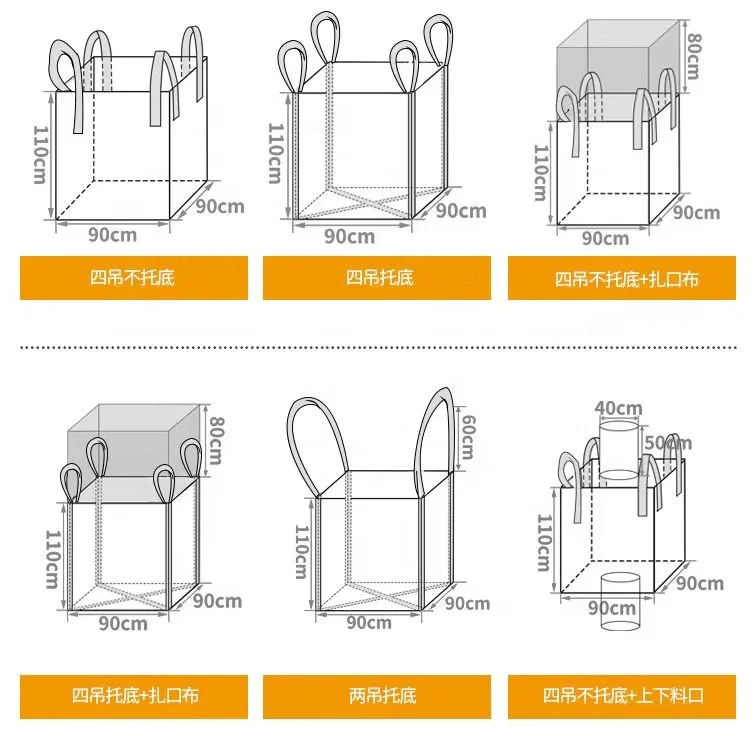 110cm
90cm
90cm
四吊不托底

110cm
90cm
90cm
四吊托底

80cm
110cm
90cm
90cm
四吊不托底+扎口布

80cm
110cm
90cm
90cm
四吊托底+扎口布

60cm
110cm
90cm
90cm
两吊托底

40cm
50cm
110cm
90cm
90cm
四吊不托底+上下料口