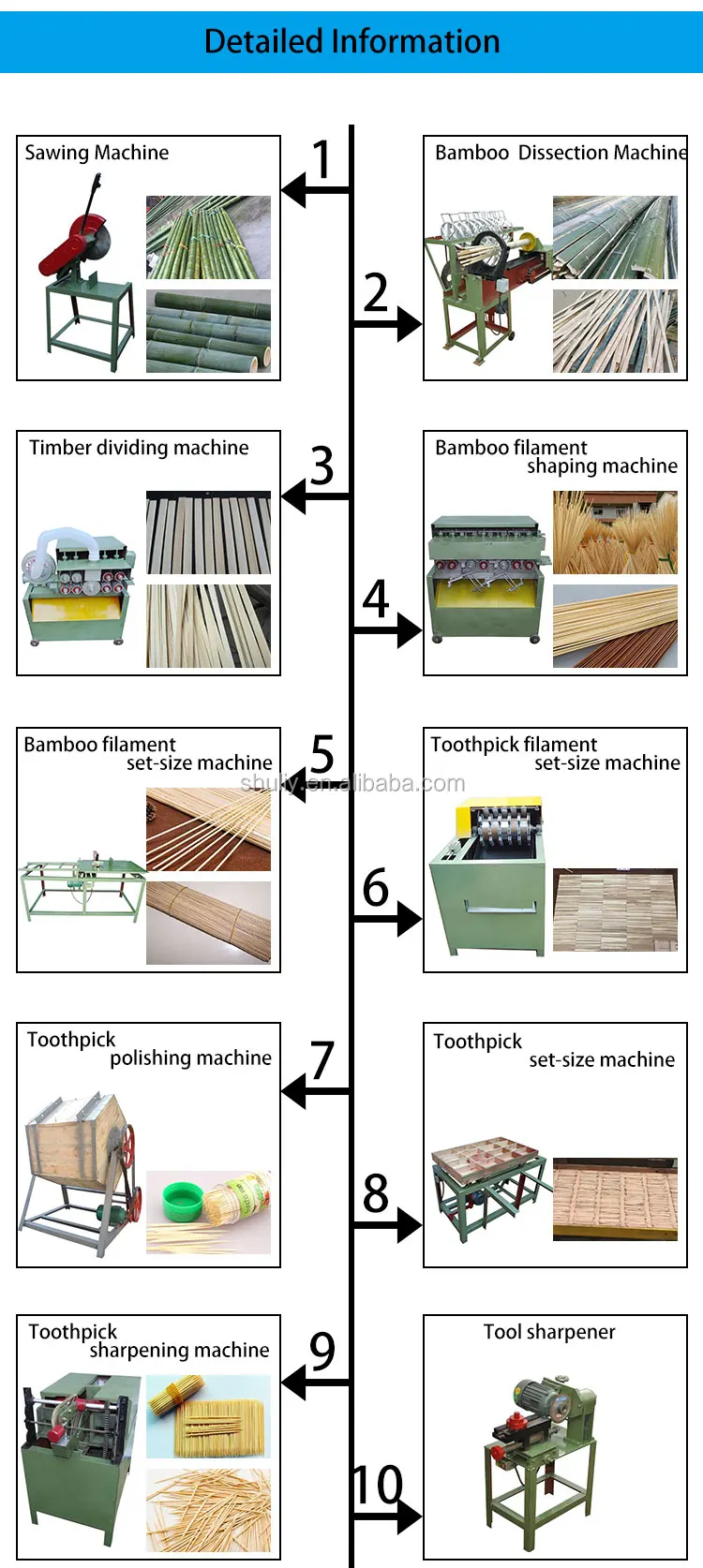 Detailed Information

Sawing Machine

1

Bamboo Dissection Machine

2

Timber dividing machine

3

Bamboo filament shaping machine

4

Bamboo filament set-size machine

5

shuliy.en.alibaba.com

Toothpick filament set-size machine

6

Toothpick polishing machine

7

Toothpick set-size machine

8

Toothpick sharpening machine

9

Tool sharpener

10