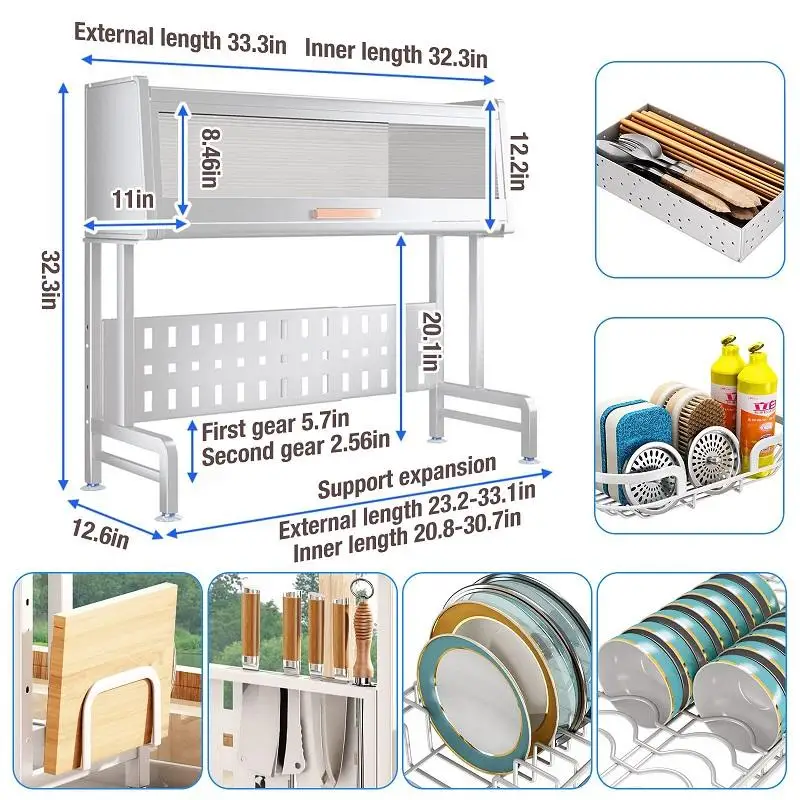 External length 33.3in
Inner length 32.3in
8.46in
12.2in
11in
32.3in
20.1in
First gear 5.7in
Second gear 2.56in
Support expansion
External length 23.2-33.1in
Inner length 20.8-30.7in
12.6in