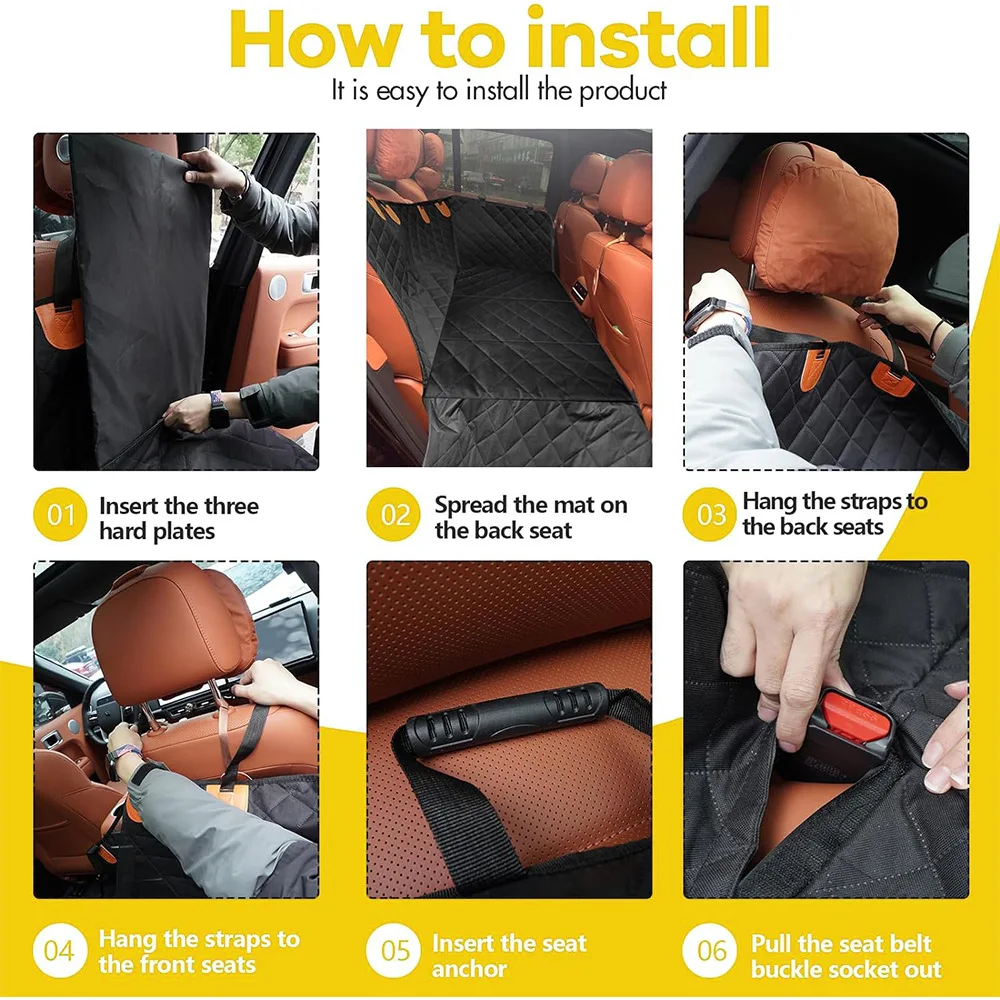 How to install

It is easy to install the product

01 Insert the three hard plates

02 Spread the mat on the back seat

03 Hang the straps to the back seats

04 Hang the straps to the front seats

05 Insert the seat anchor

06 Pull the seat belt buckle socket out