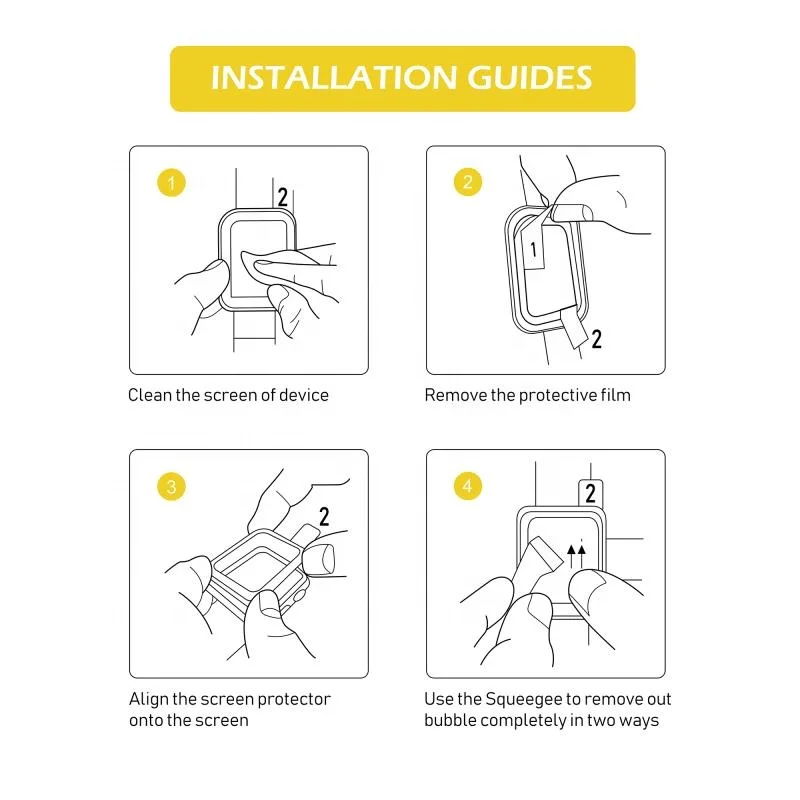 INSTALLATION GUIDES

1

2

Clean the screen of device

2

1

2

Remove the protective film

3

2

Align the screen protector onto the screen

4

2

Use the Squeegee to remove out bubble completely in two ways