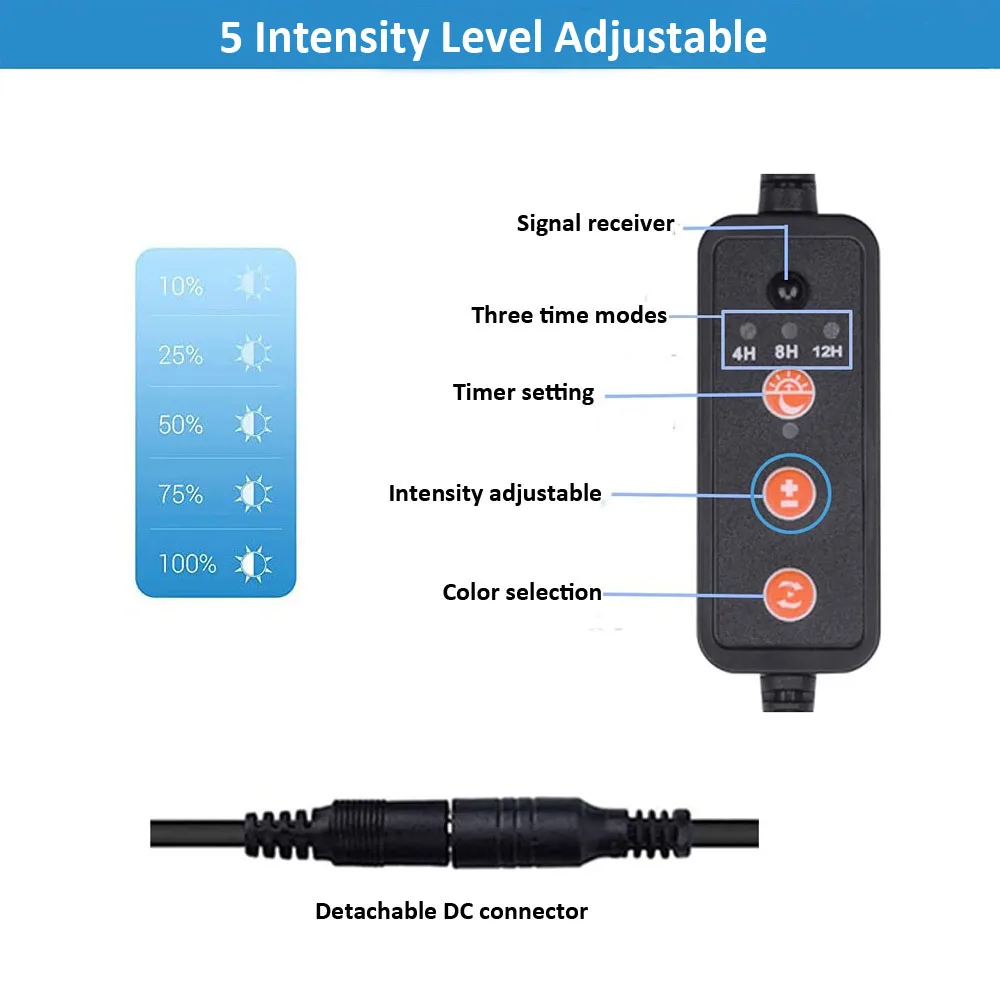 5 Intensity Level Adjustable

10%
25%
50%
75%
100%

Signal receiver
Three time modes
4H 8H 12H
Timer setting
Intensity adjustable
Color selection

Detachable DC connector