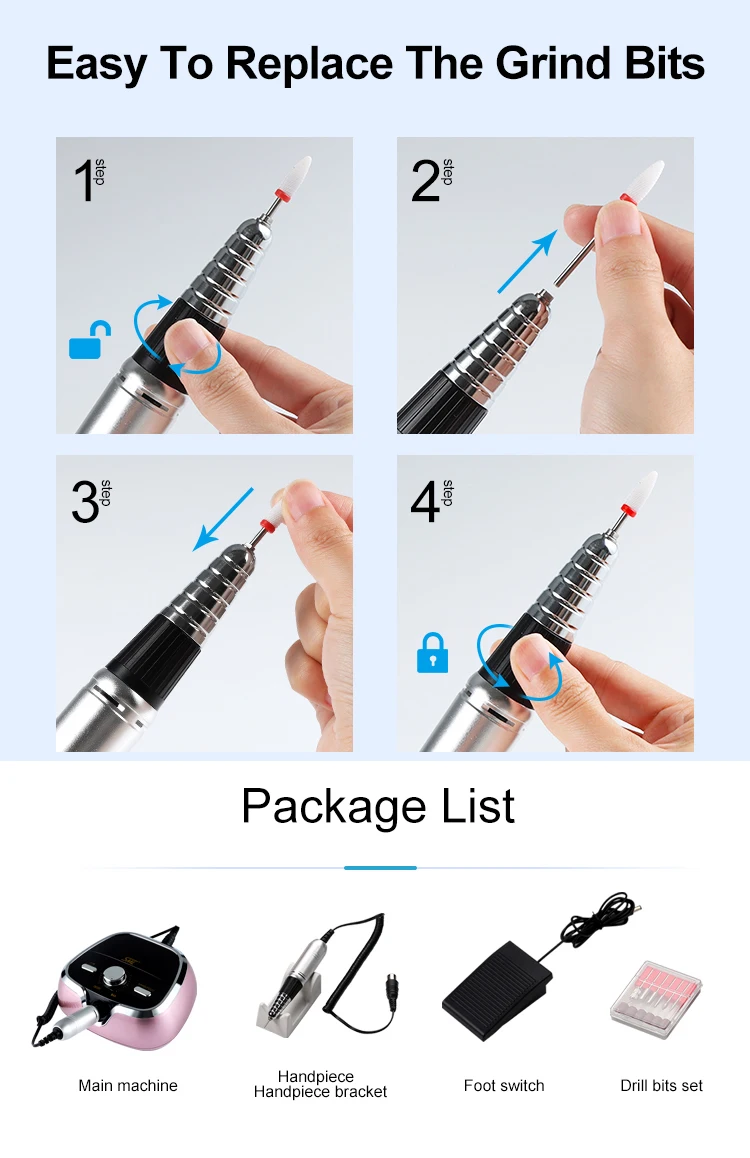 Easy To Replace The Grind Bits

1 step

2 step

3 step

4 step

Package List

Main machine

Handpiece
Handpiece bracket

Foot switch

Drill bits set