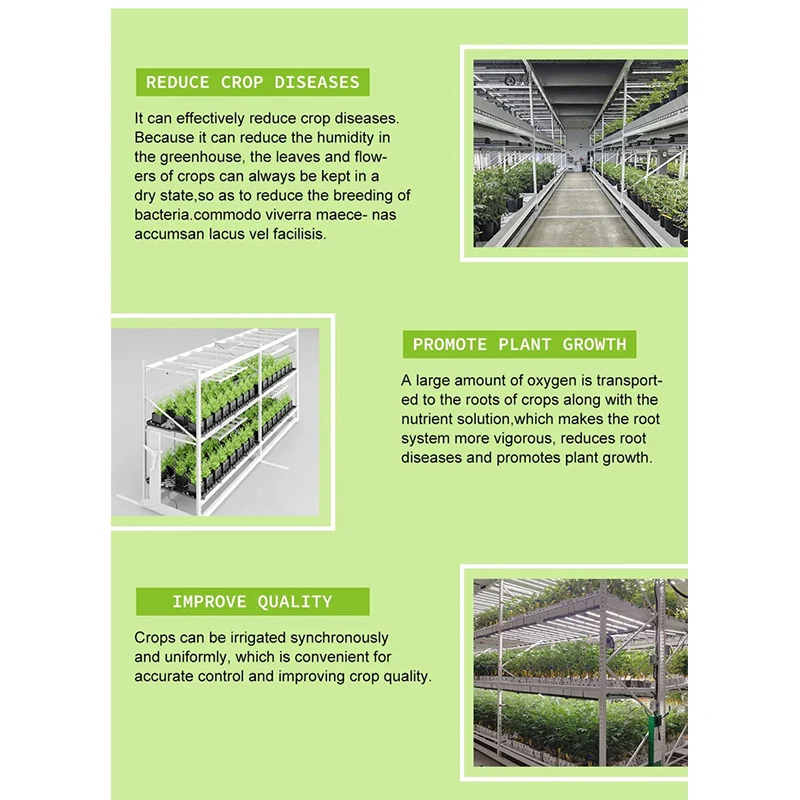 REDUCE CROP DISEASES

It can effectively reduce crop diseases. Because it can reduce the humidity in the greenhouse, the leaves and flowers of crops can always be kept in a dry state,so as to reduce the breeding of bacteria.commodo viverra maece- nas accumsan lacus vel facilisis.

PROMOTE PLANT GROWTH

A large amount of oxygen is transported to the roots of crops along with the nutrient solution,which makes the root system more vigorous, reduces root diseases and promotes plant growth.

IMPROVE QUALITY

Crops can be irrigated synchronously and uniformly, which is convenient for accurate control and improving crop quality.