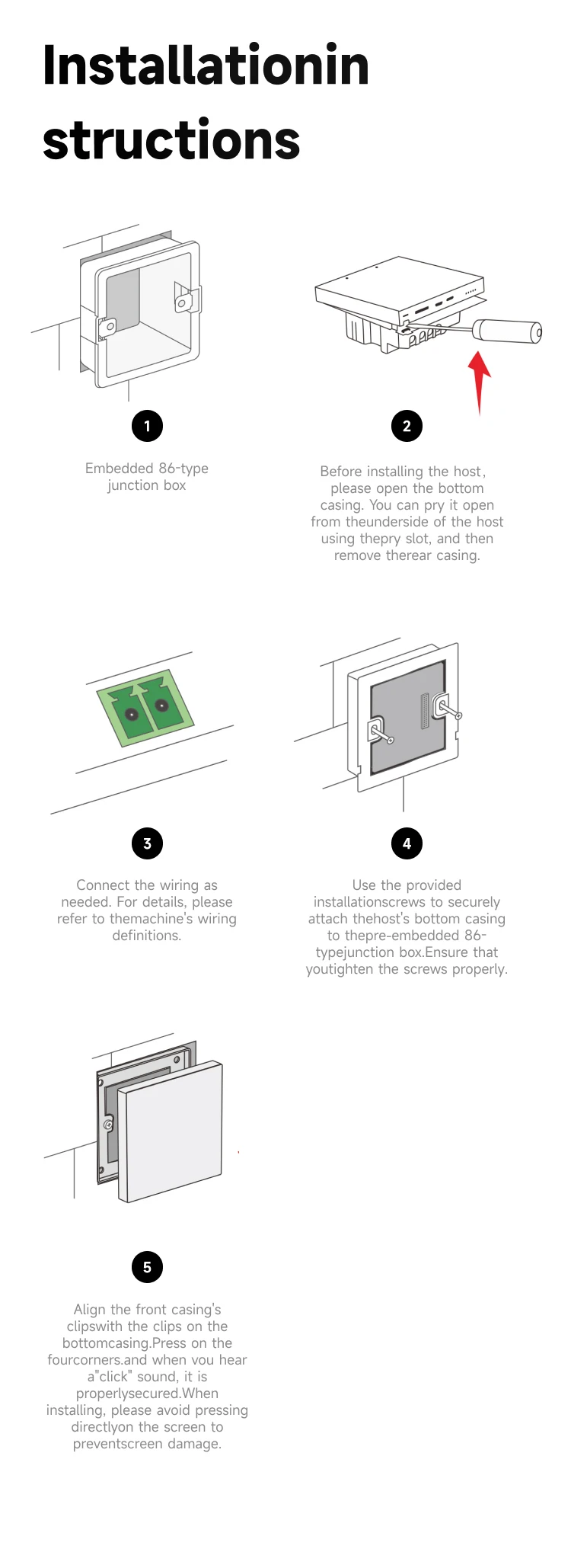 Installationin structions

1

Embedded 86-type junction box

2

Before installing the host, please open the bottom casing. You can pry it open from theunderside of the host using thepry slot, and then remove therear casing.

3

Connect the wiring as needed. For details, please refer to themachine's wiring definitions.

4

Use the provided installationscrews to securely attach thehost's bottom casing to thepre-embedded 86-typejunction box.Ensure that youtighten the screws properly.

5

Align the front casing's clipswith the clips on the bottomcasing.Press on the fourcorners.and when vou hear a"click" sound, it is properlysecured.When installing, please avoid pressing directlyon the screen to preventscreen damage.