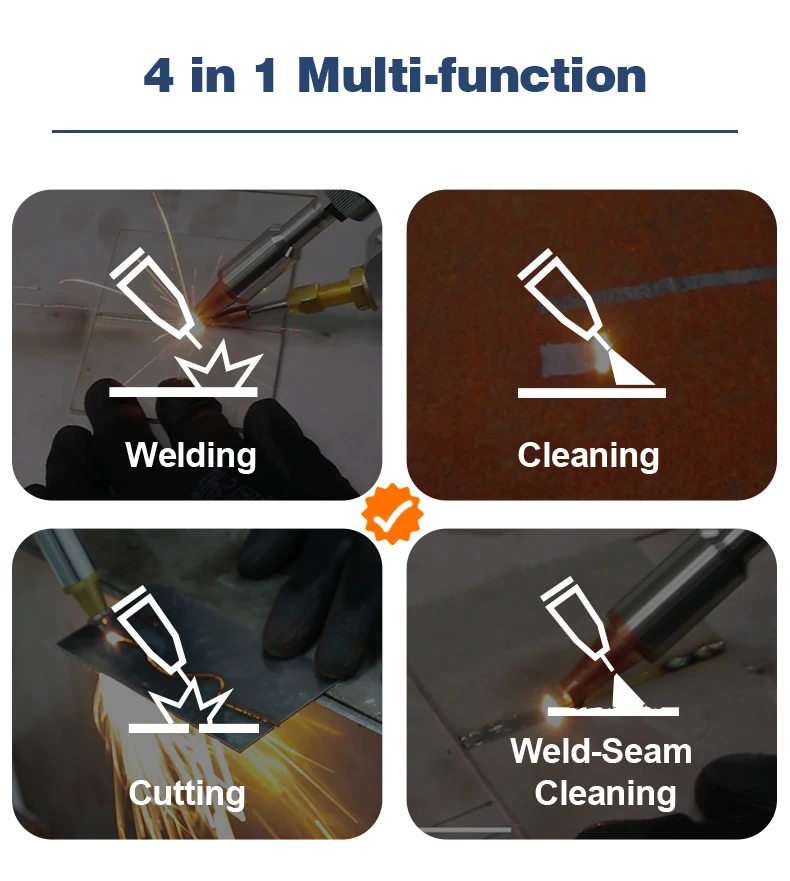 4 in 1 Multi-function

Welding

Cleaning

Cutting

Weld-Seam Cleaning