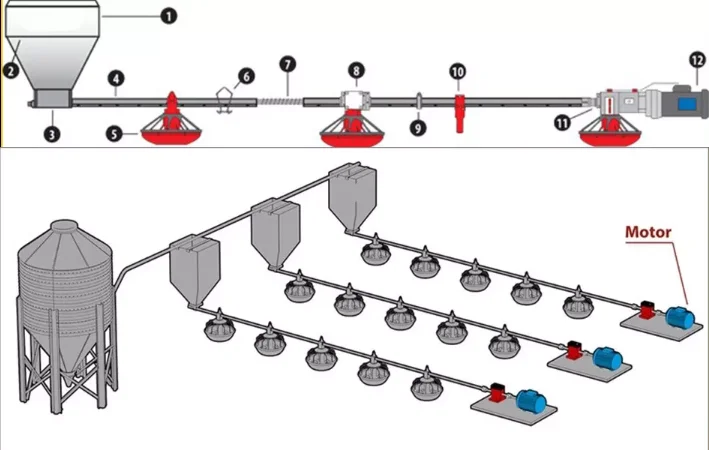 1
2
3
4
5
6
7
8
9
10
11
12

Motor