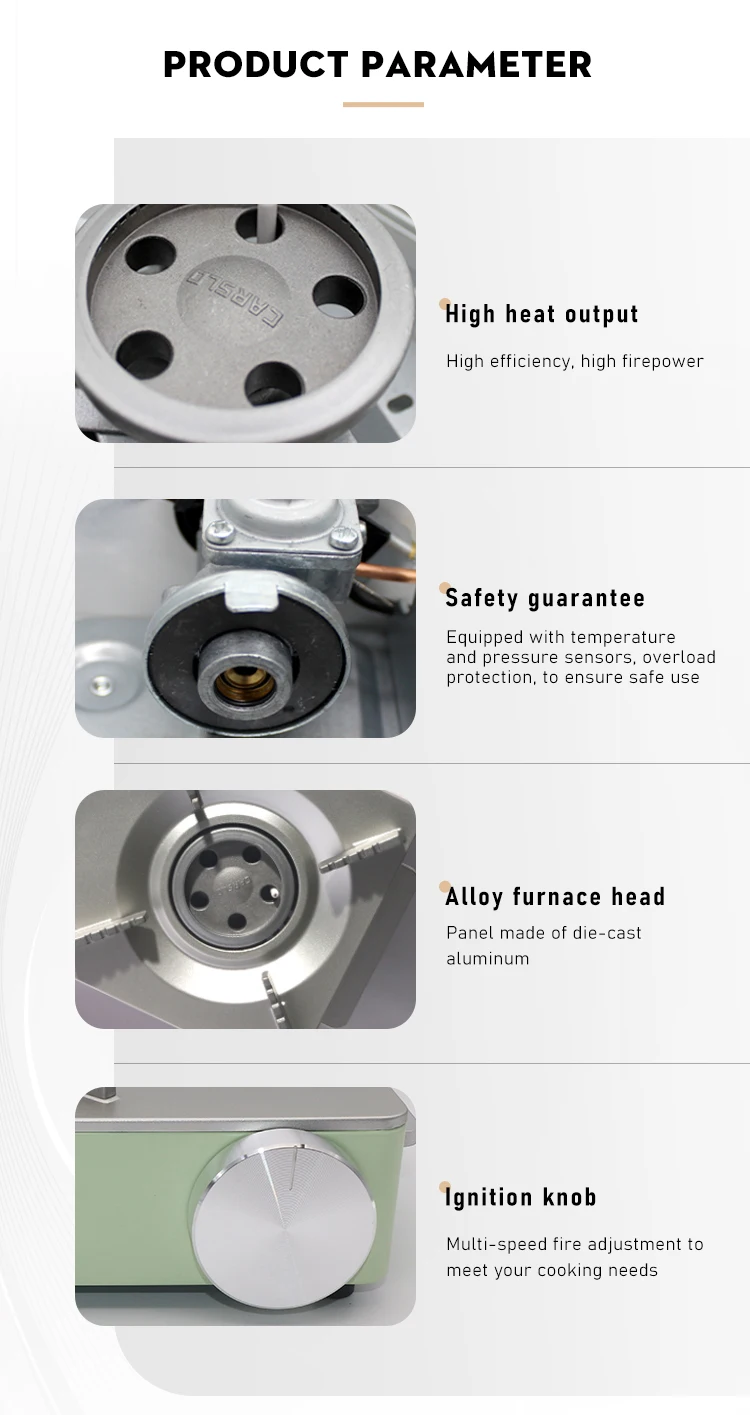 PRODUCT PARAMETER

CARSLO

High heat output

High efficiency, high firepower

Safety guarantee

Equipped with temperature and pressure sensors, overload protection, to ensure safe use

Alloy furnace head

Panel made of die-cast aluminum

Ignition knob

Multi-speed fire adjustment to meet your cooking needs