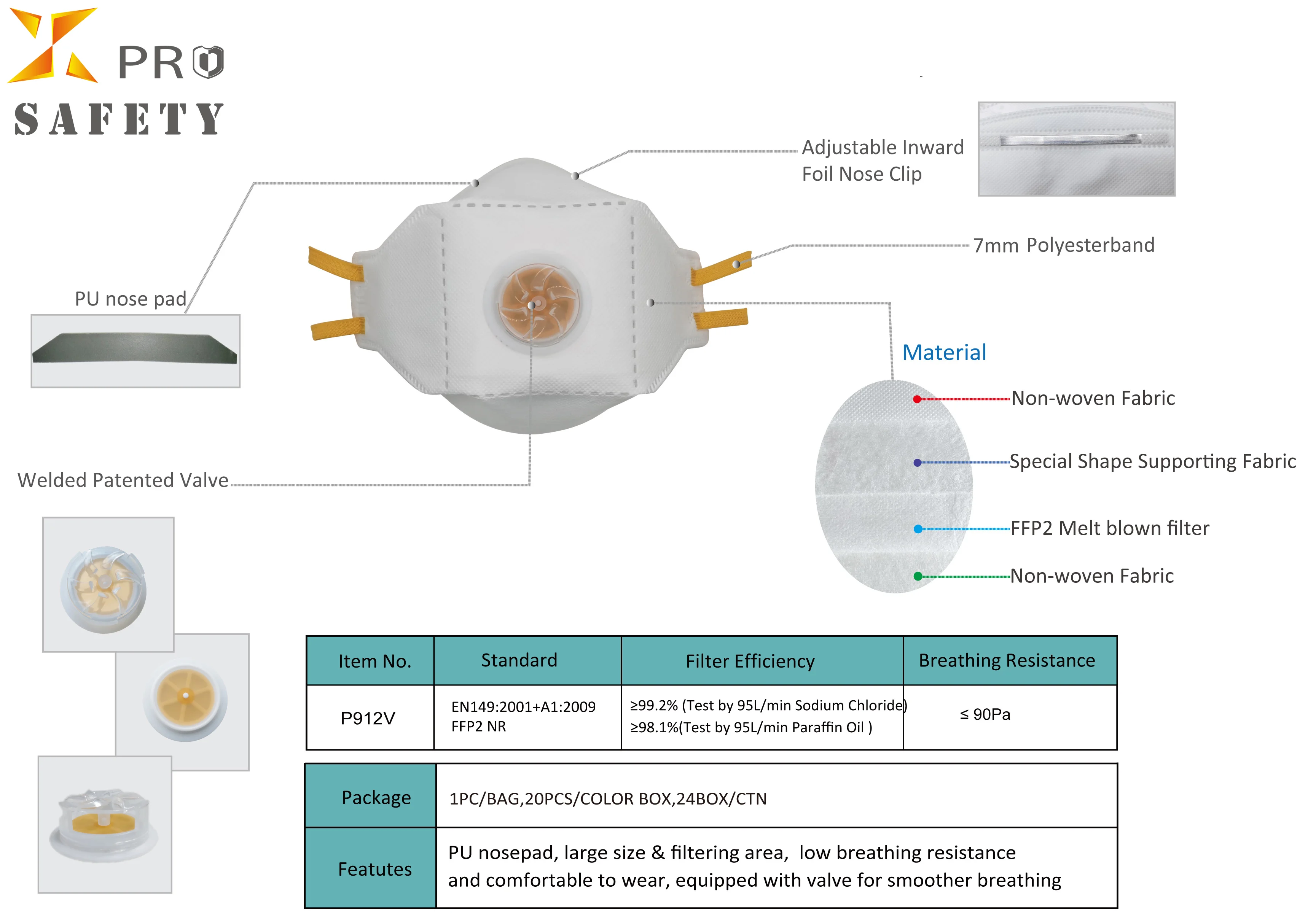 PRO
SAFETY

Adjustable Inward Foil Nose Clip

7mm Polyesterband

PU nose pad

Material

Non-woven Fabric

Special Shape Supporting Fabric

FFP2 Melt blown filter

Non-woven Fabric

Welded Patented Valve

| Item No. | Standard | Filter Efficiency | Breathing Resistance |
|---|---|---|---|
| P912V | EN149:2001+A1:2009 FFP2 NR | ≥99.2% (Test by 95L/min Sodium Chloride) ≥98.1%(Test by 95L/min Paraffin Oil ) | ≤ 90Pa |

| Package | 1PC/BAG,20PCS/COLOR BOX,24BOX/CTN |
|---|---|
| Featutes | PU nosepad, large size & filtering area, low breathing resistance and comfortable to wear, equipped with valve for smoother breathing |