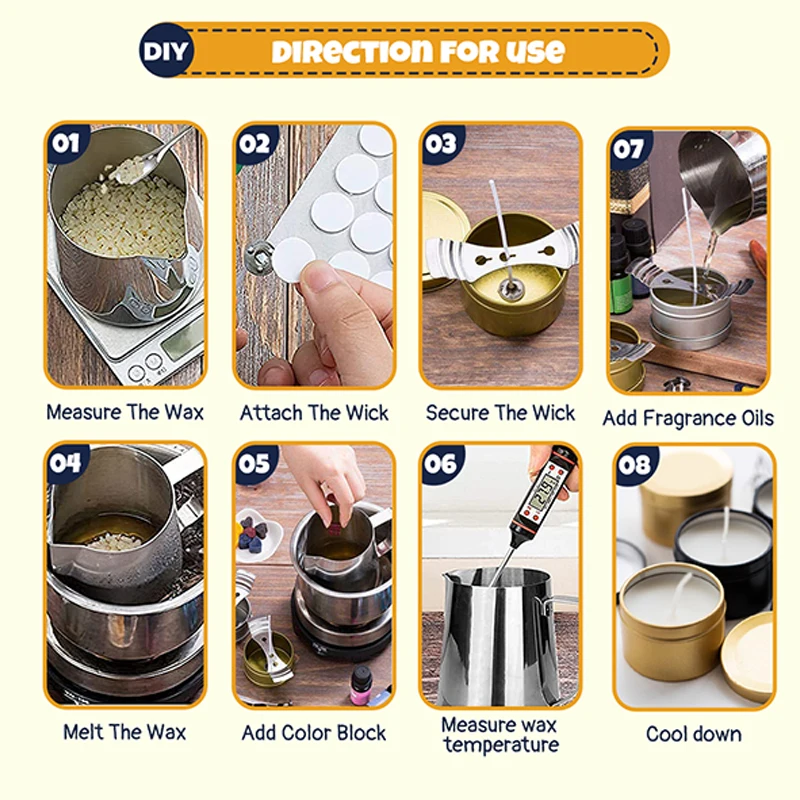 DIY DIRECTION FOR USE

01
Measure The Wax

02
Attach The Wick

03
Secure The Wick

07
Add Fragrance Oils

04
Melt The Wax

05
Add Color Block

06
Measure wax temperature

08
Cool down