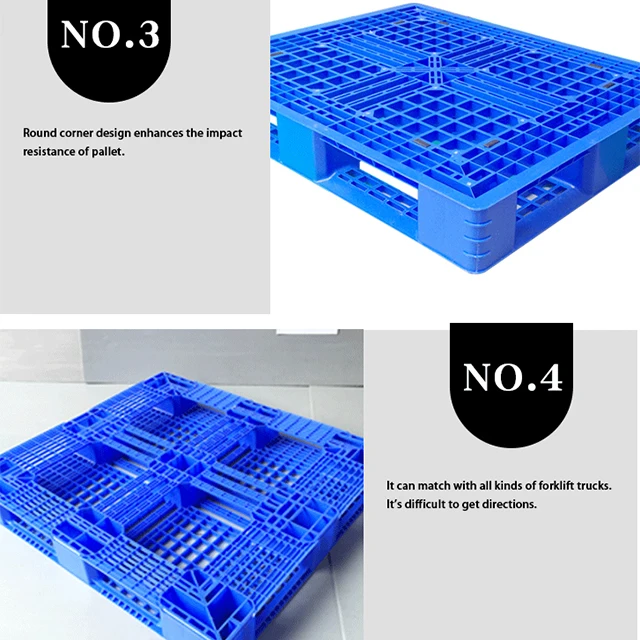 NO.3

Round corner design enhances the impact resistance of pallet.

NO.4

It can match with all kinds of forklift trucks. It's difficult to get directions.