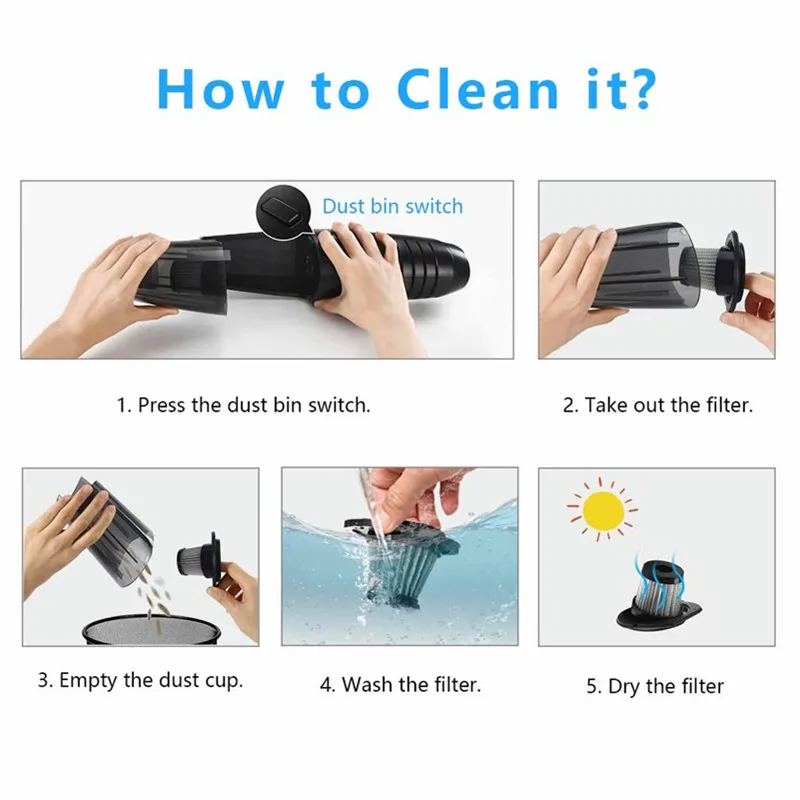 How to Clean it?

Dust bin switch

1. Press the dust bin switch.

2. Take out the filter.

3. Empty the dust cup.

4. Wash the filter.

5. Dry the filter