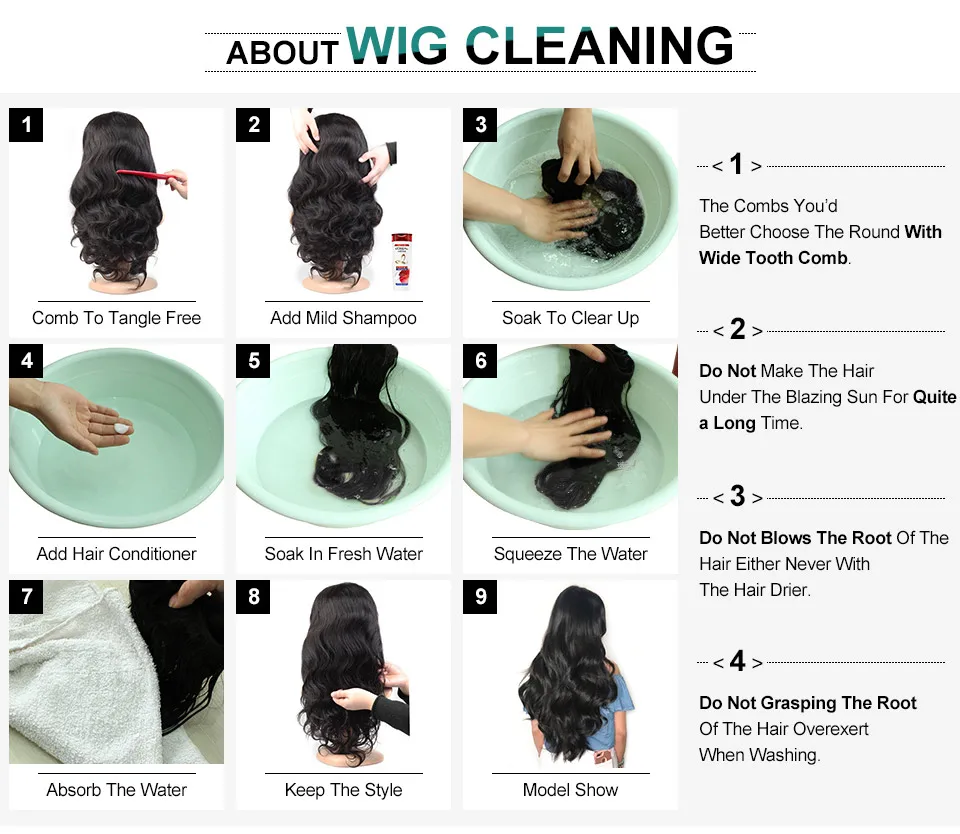 ABOUT WIG CLEANING

1
Comb To Tangle Free

2
Add Mild Shampoo

3
Soak To Clear Up

4
Add Hair Conditioner

5
Soak In Fresh Water

6
Squeeze The Water

7
Absorb The Water

8
Keep The Style

9
Model Show

< 1 >
The Combs You'd Better Choose The Round With Wide Tooth Comb.

< 2 >
Do Not Make The Hair Under The Blazing Sun For Quite a Long Time.

< 3 >
Do Not Blows The Root Of The Hair Either Never With The Hair Drier.

< 4 >
Do Not Grasping The Root Of The Hair Overexert When Washing.