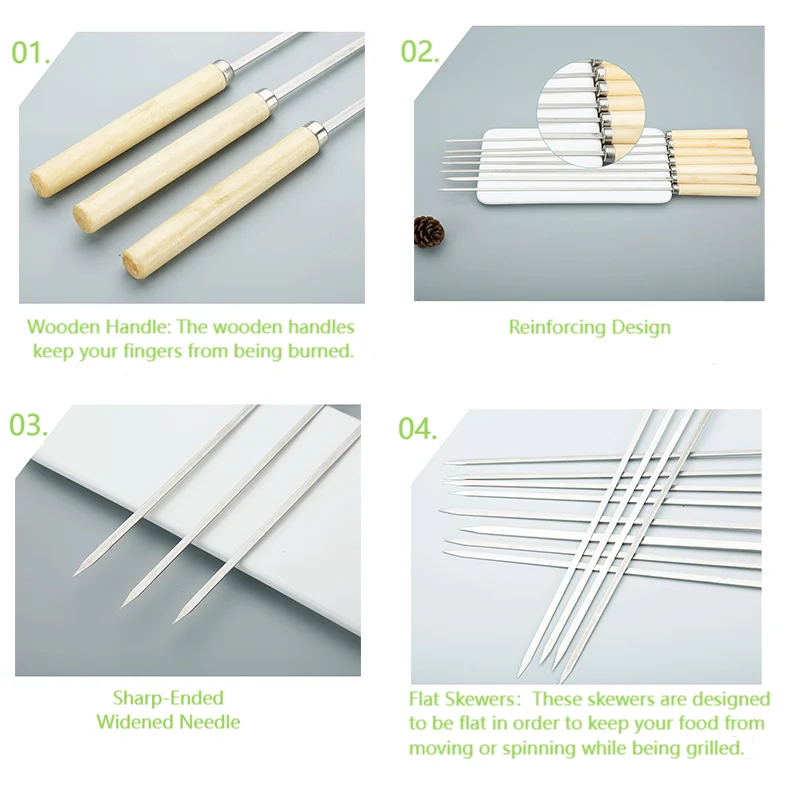 01.

Wooden Handle: The wooden handles keep your fingers from being burned.

02.

Reinforcing Design

03.

Sharp-Ended Widened Needle

04.

Flat Skewers: These skewers are designed to be flat in order to keep your food from moving or spinning while being grilled.