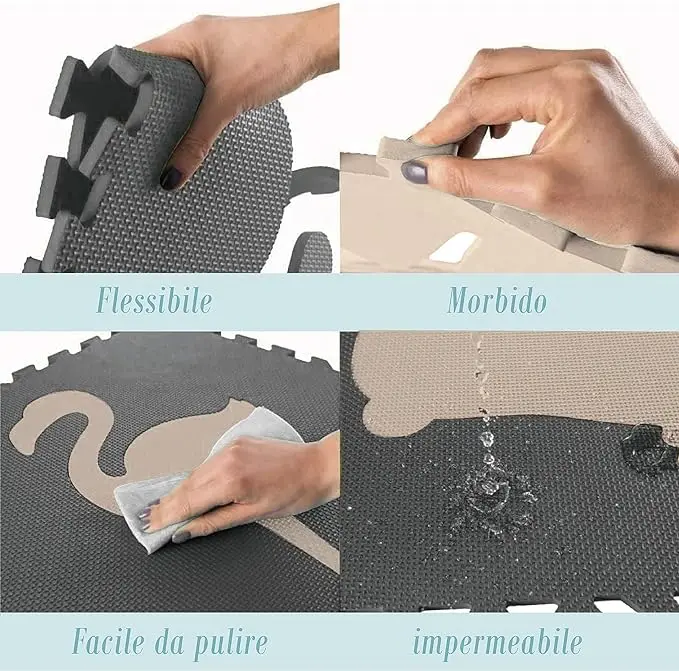 Flessibile

Morbido

Facile da pulire

impermeabile