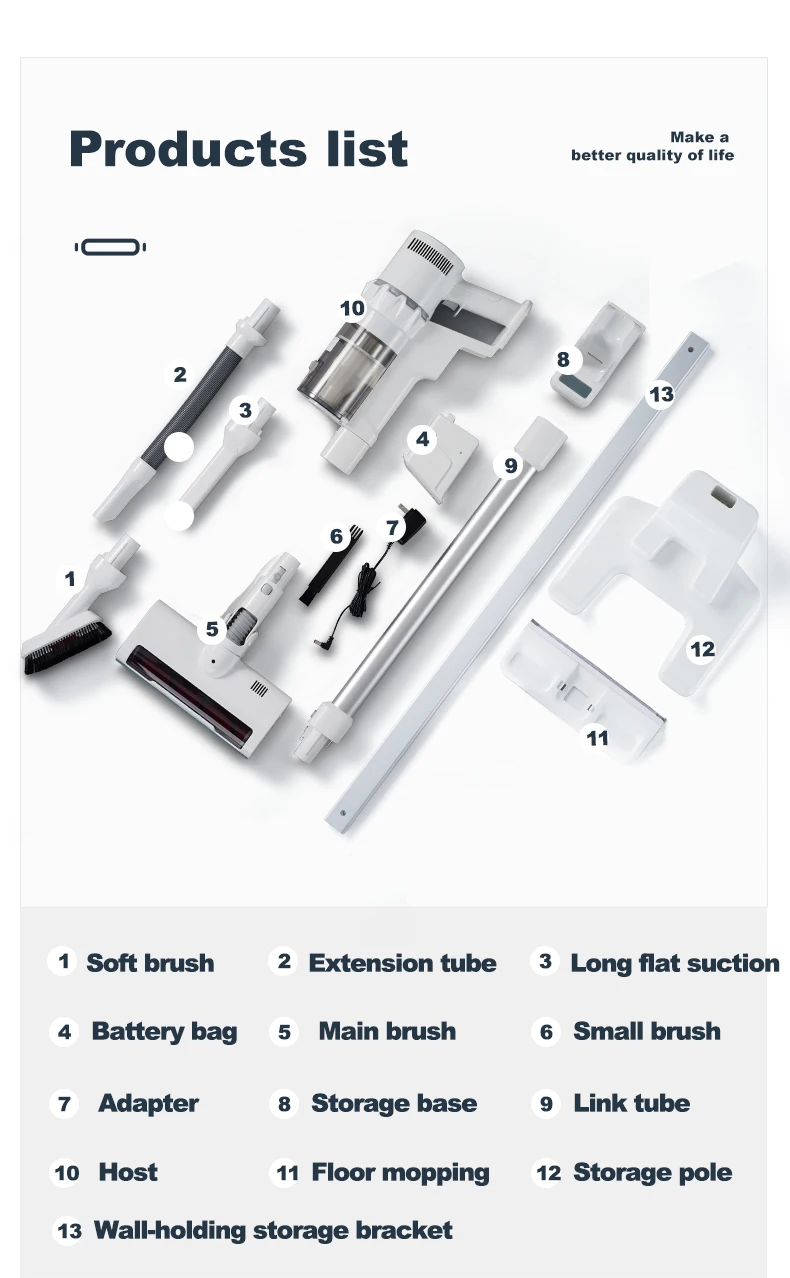 Products list

Make a better quality of life

10

2

3

8

13

4

9

6

7

1

5

12

11

1 Soft brush
2 Extension tube
3 Long flat suction
4 Battery bag
5 Main brush
6 Small brush
7 Adapter
8 Storage base
9 Link tube
10 Host
11 Floor mopping
12 Storage pole
13 Wall-holding storage bracket