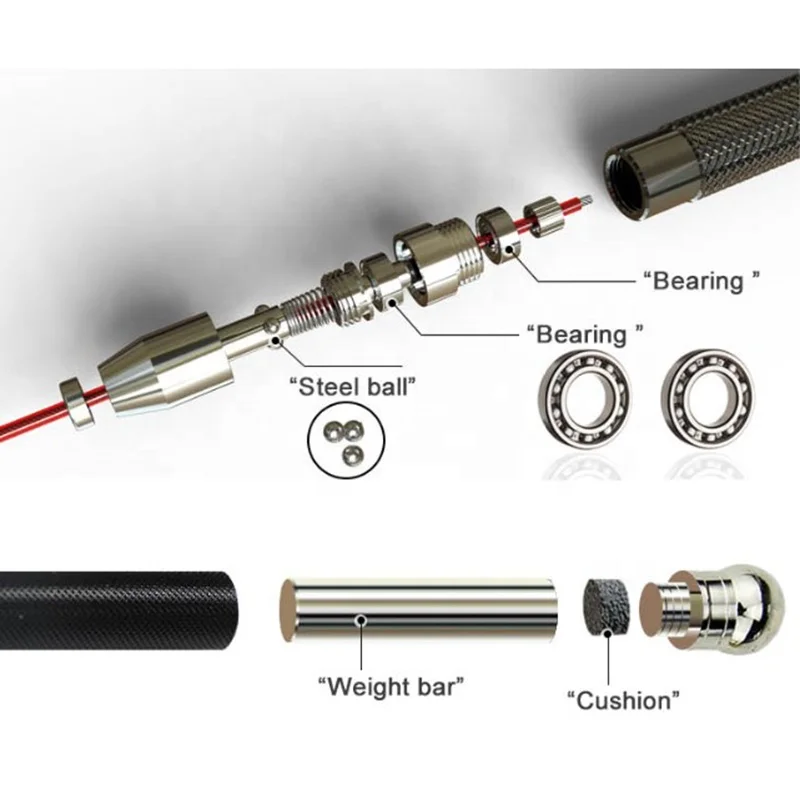 “Bearing ”

“Bearing ”

“Steel ball”

“Weight bar”

“Cushion”