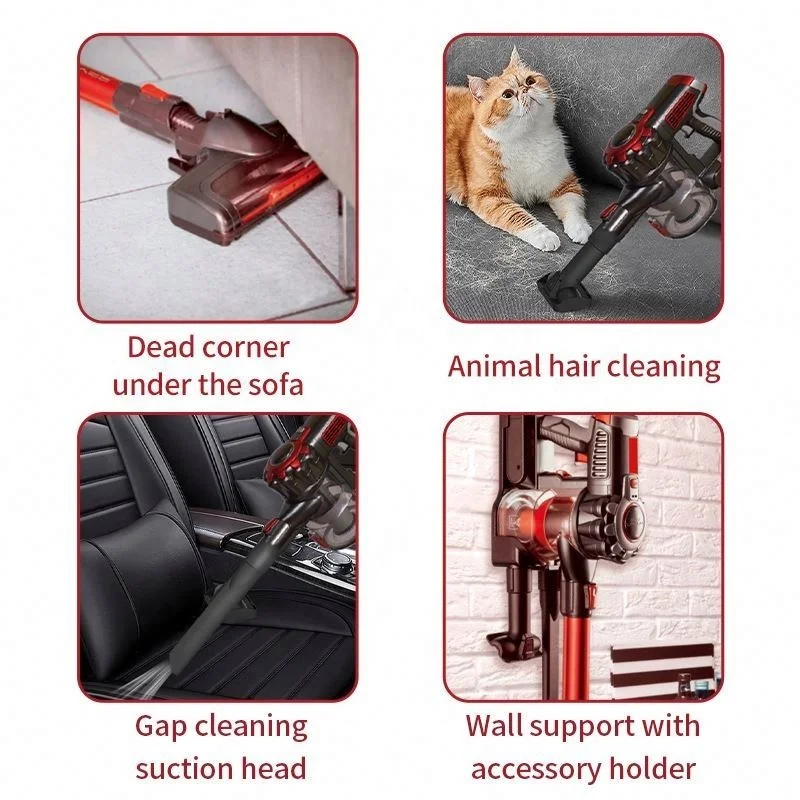 Dead corner under the sofa

Animal hair cleaning

Gap cleaning suction head

Wall support with accessory holder