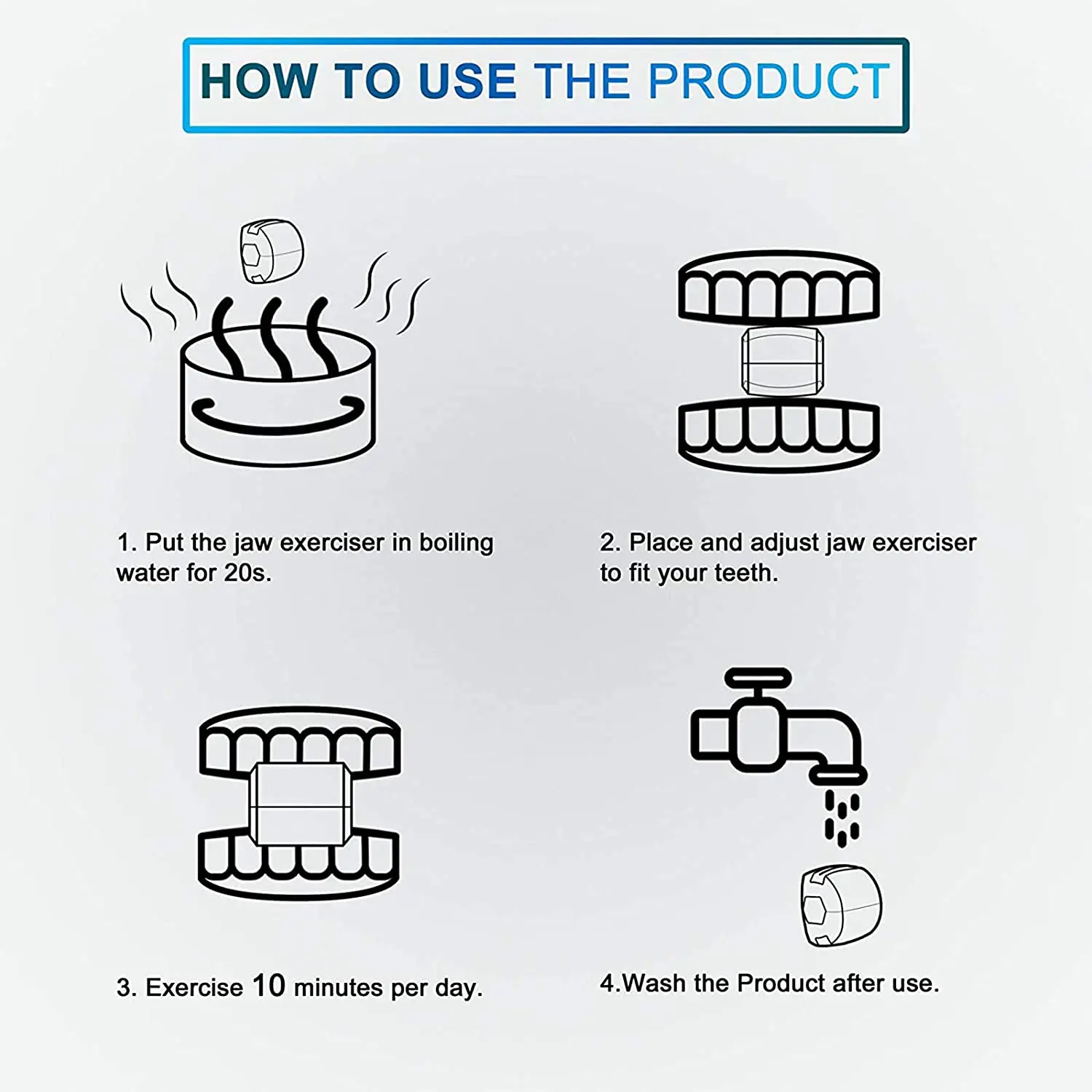 HOW TO USE THE PRODUCT

1. Put the jaw exerciser in boiling water for 20s.

2. Place and adjust jaw exerciser to fit your teeth.

3. Exercise 10 minutes per day.

4.Wash the Product after use.