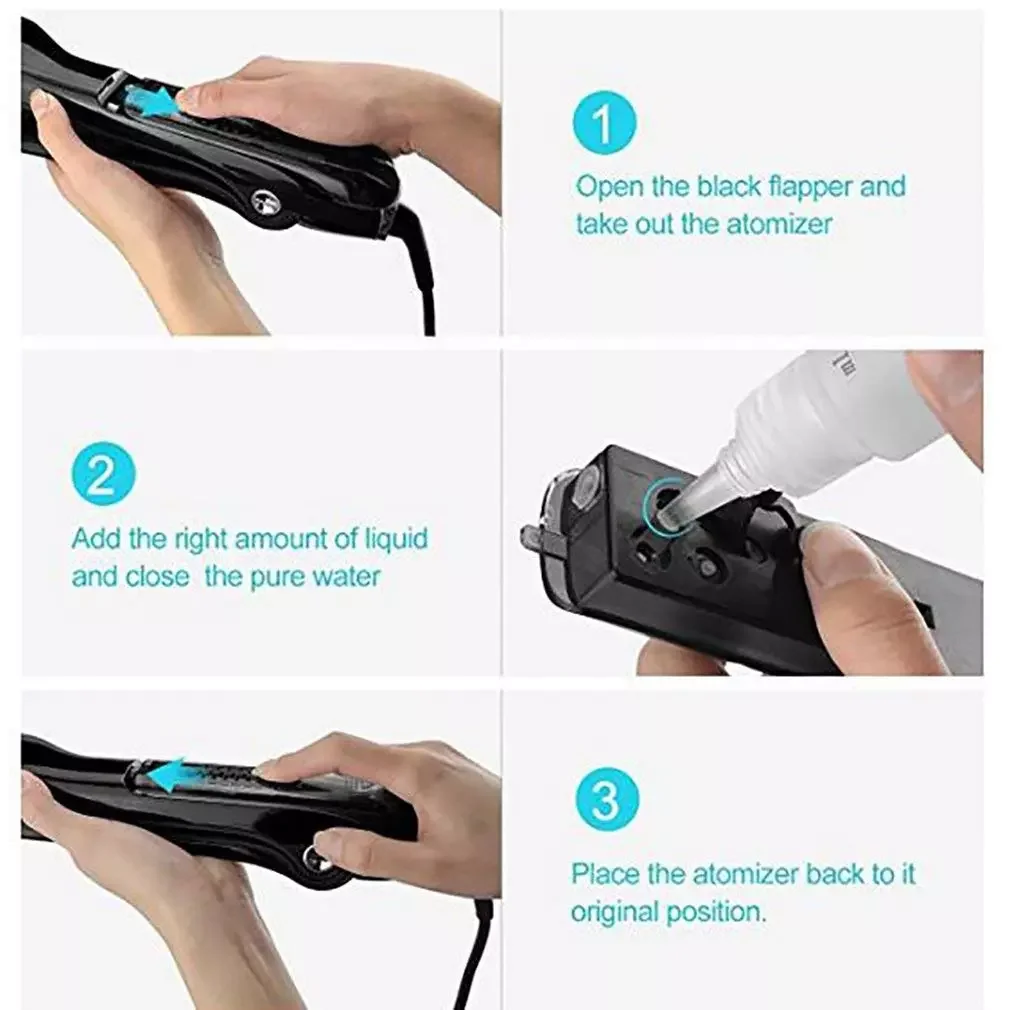 1

Open the black flapper and take out the atomizer

2

Add the right amount of liquid and close  the pure water

3

Place the atomizer back to it original position.