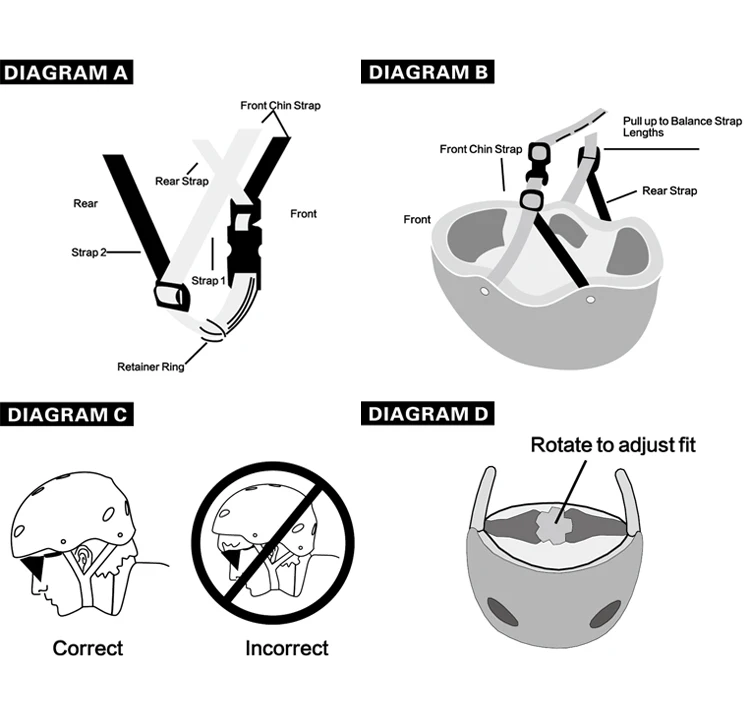 DIAGRAM A

Front Chin Strap

Rear Strap

Rear

Front

Strap 2

Strap 1

Retainer Ring

DIAGRAM B

Pull up to Balance Strap Lengths

Front Chin Strap

Rear Strap

Front

DIAGRAM C

Correct

Incorrect

DIAGRAM D

Rotate to adjust fit