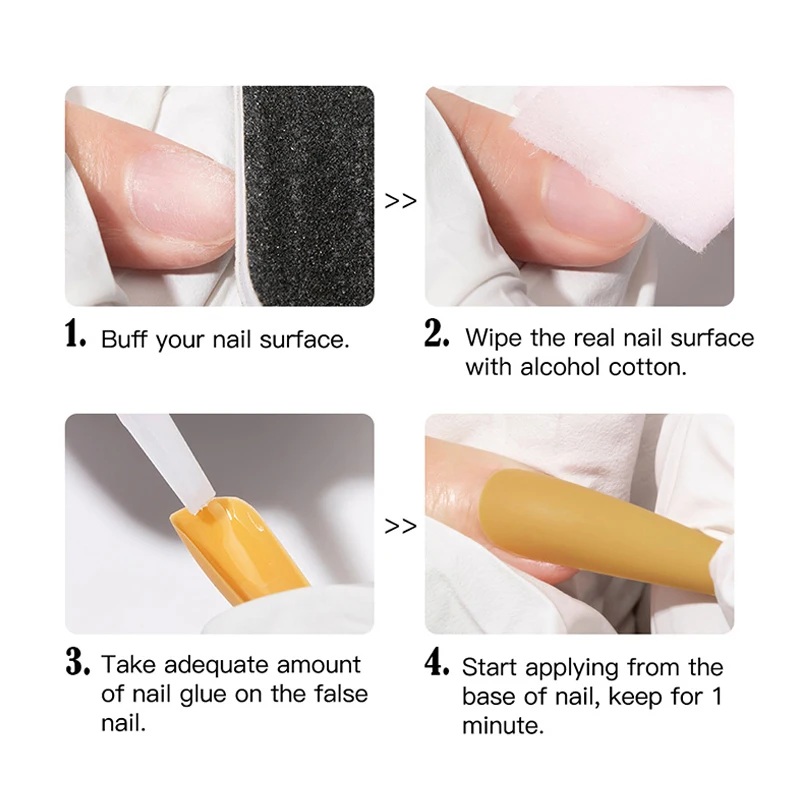 >>

1. Buff your nail surface.

2. Wipe the real nail surface with alcohol cotton.

>>

3. Take adequate amount of nail glue on the false nail.

4. Start applying from the base of nail, keep for 1 minute.