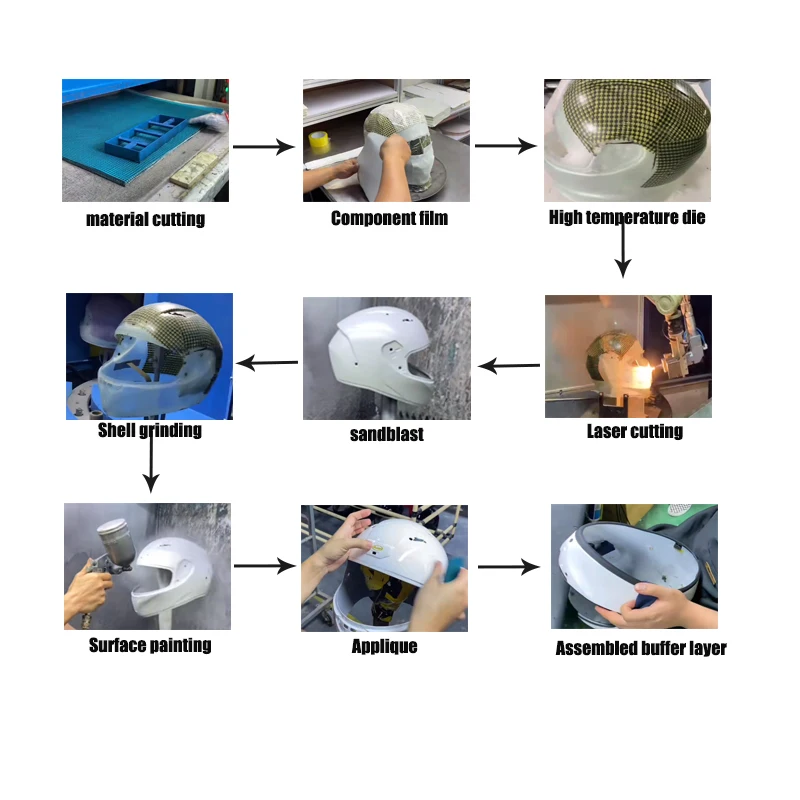 material cutting

Component film

High temperature die

Laser cutting

sandblast

Shell grinding

Surface painting

Applique

Assembled buffer layer